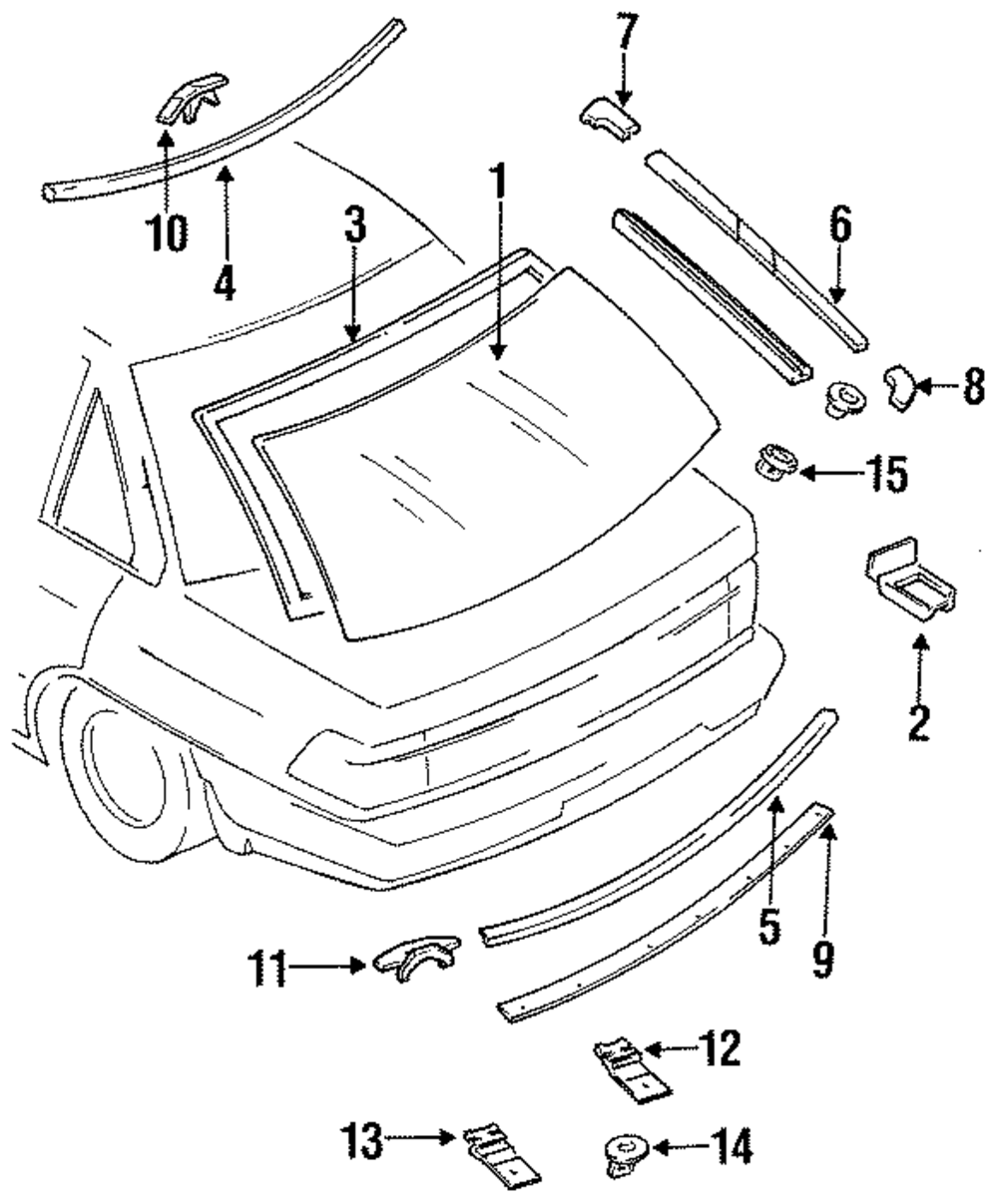 7
10
4
3
1
6
8
15
2
5
9
11
12
13
14