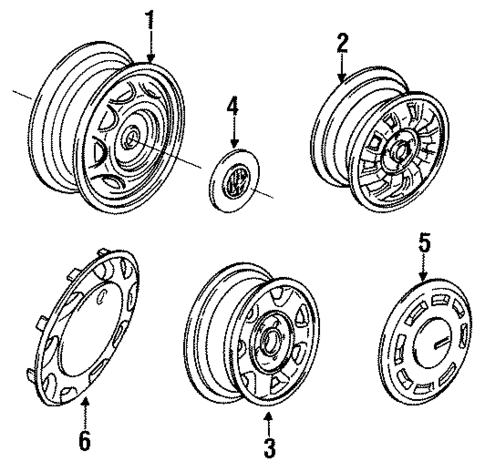 1
2
4
5
6
3