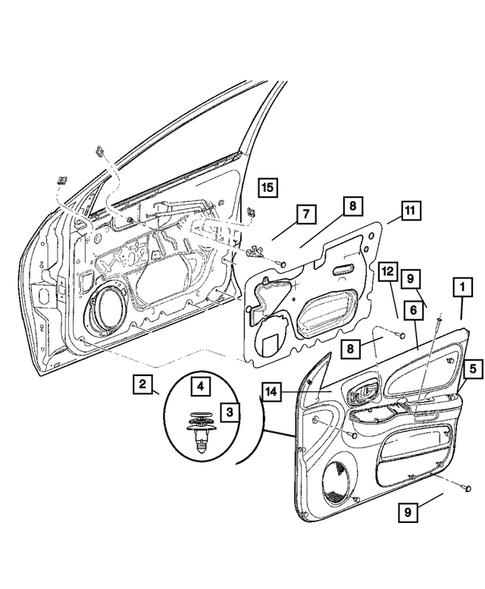 15
7
8
11
12
9
1
6
8
5
2
4
3
14
9