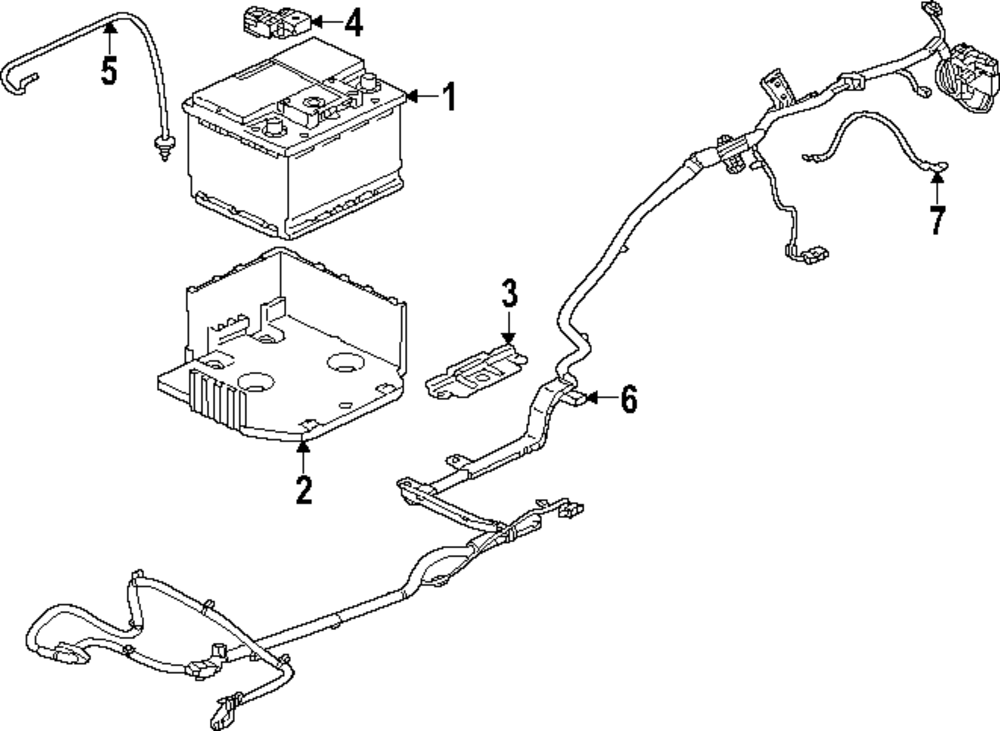 5
4
1
7
3
6
2