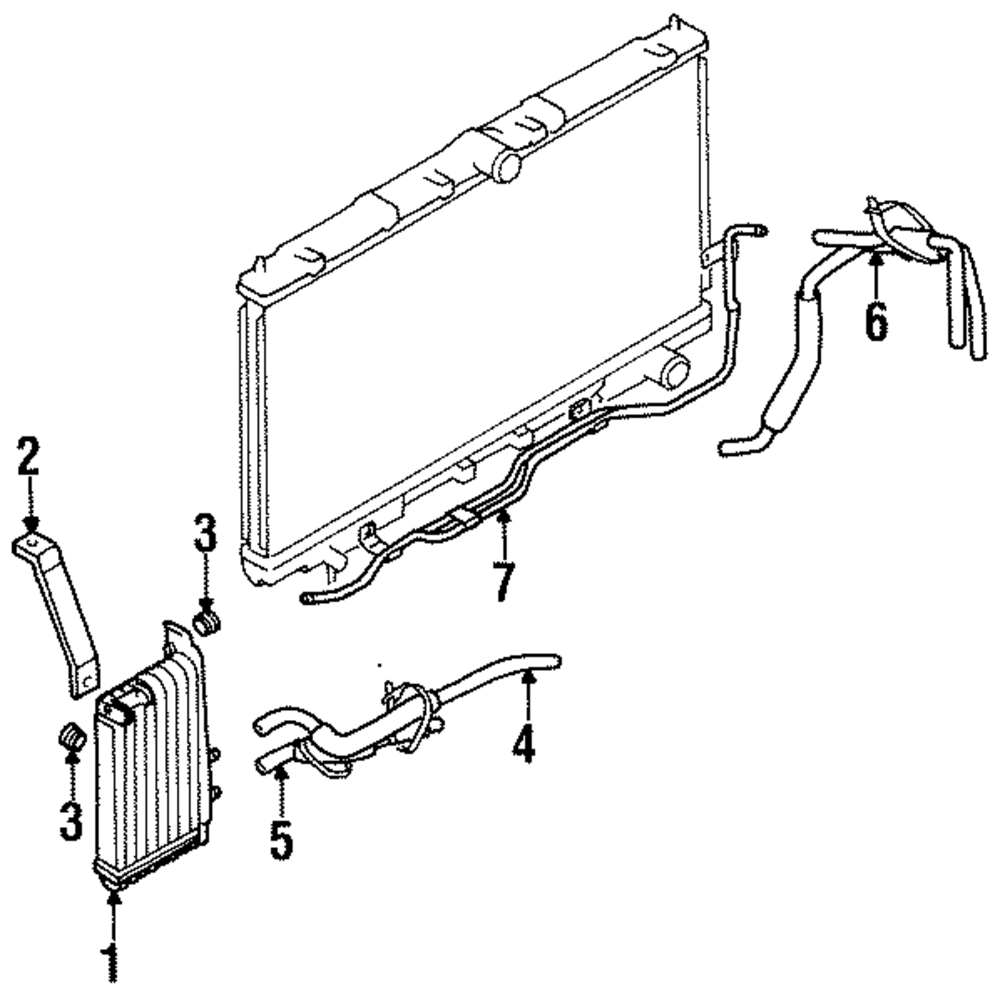 6
2
3
7
4
3
5
1