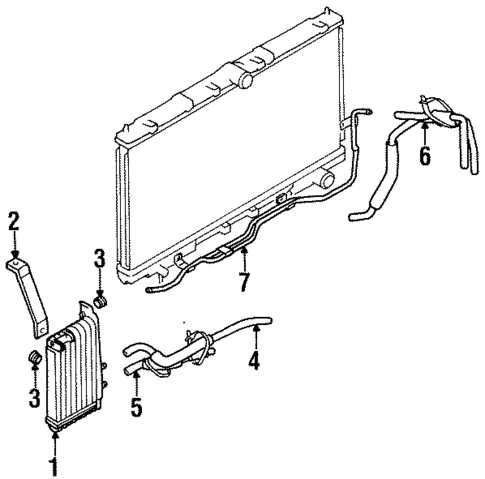 6
2
3
7
4
3
5
1