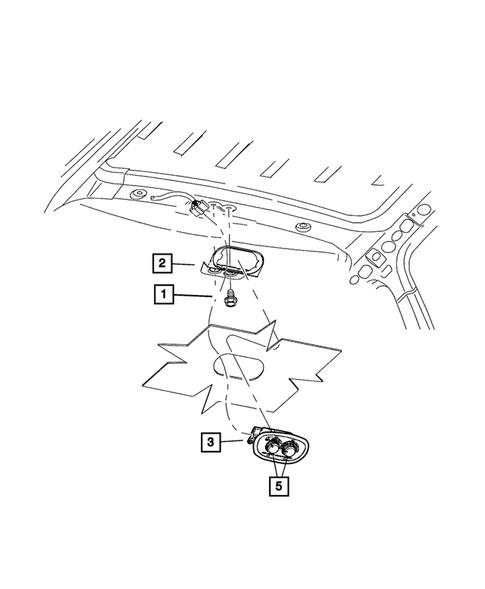 2
1
3
5