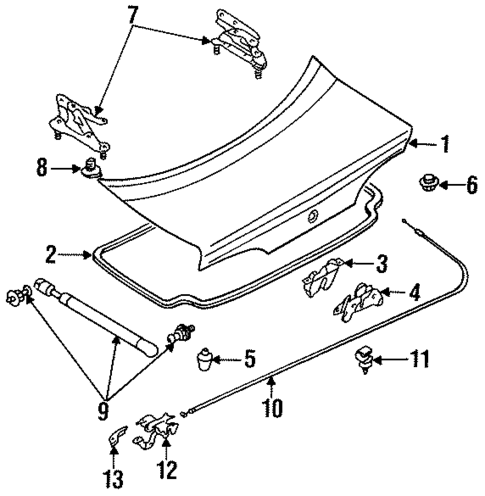 7
1
8
6
2
3
4
5
11
9
10
13
12