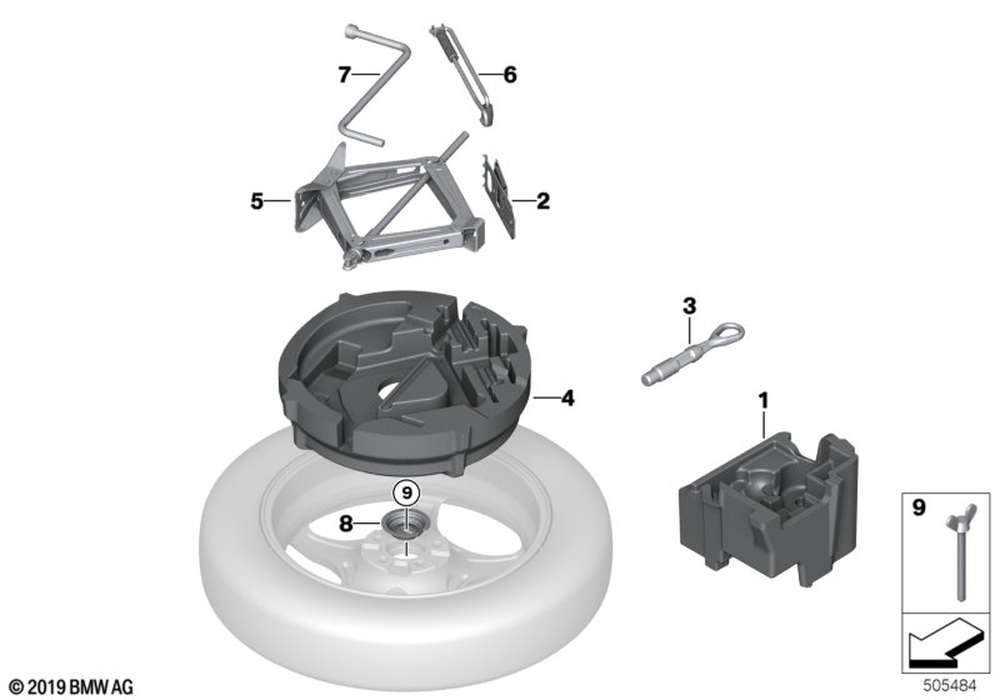 7
6
5
2
3
4
1
9
8
9
© 2019 BMW AG
505484