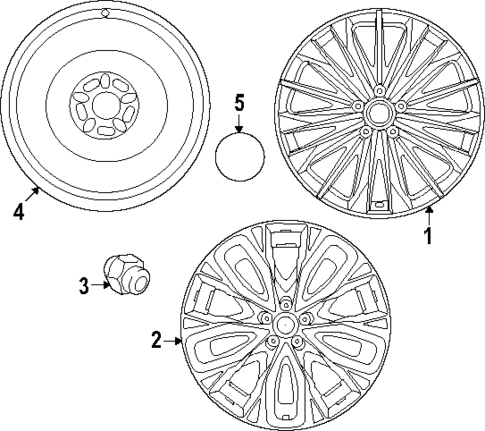 5
4
1
3
2