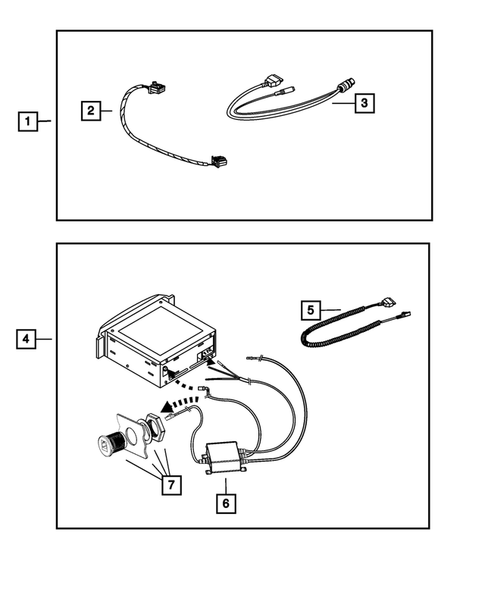 1
2
3
4
5
7
6