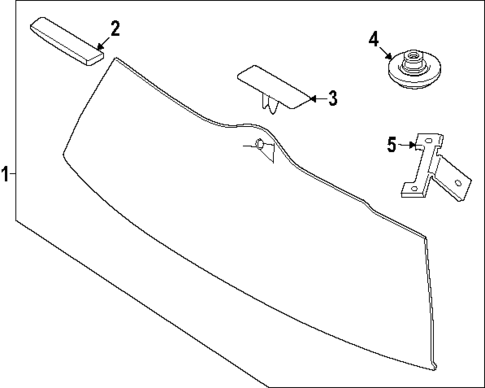 2
4
3
5
1