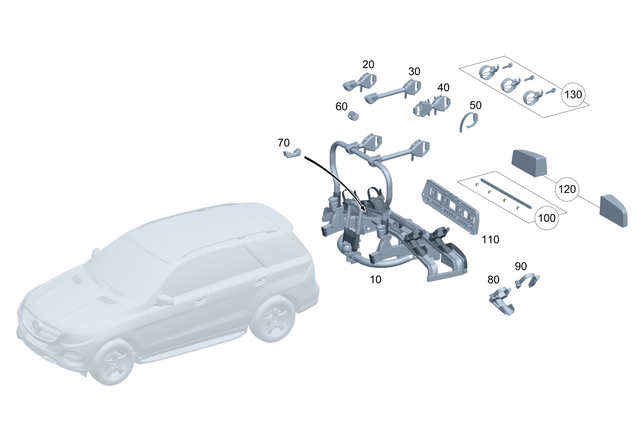 20
30
40
60
50
130
70
120
100
110
10
90
80