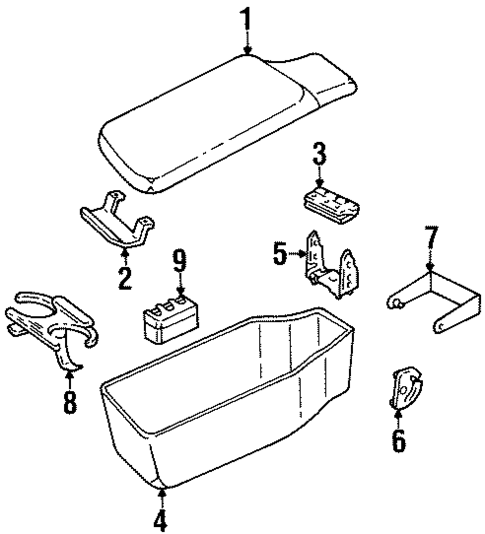 1
3
2
9
5
7
8
6
4