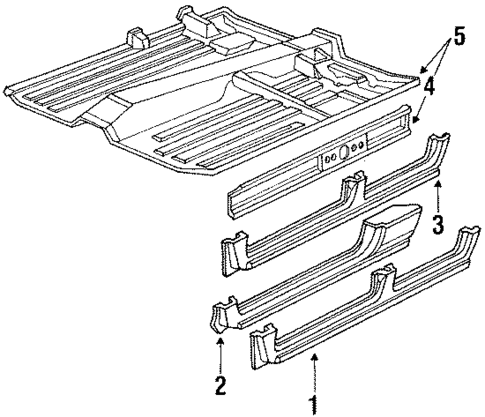 5
4
3
2
1