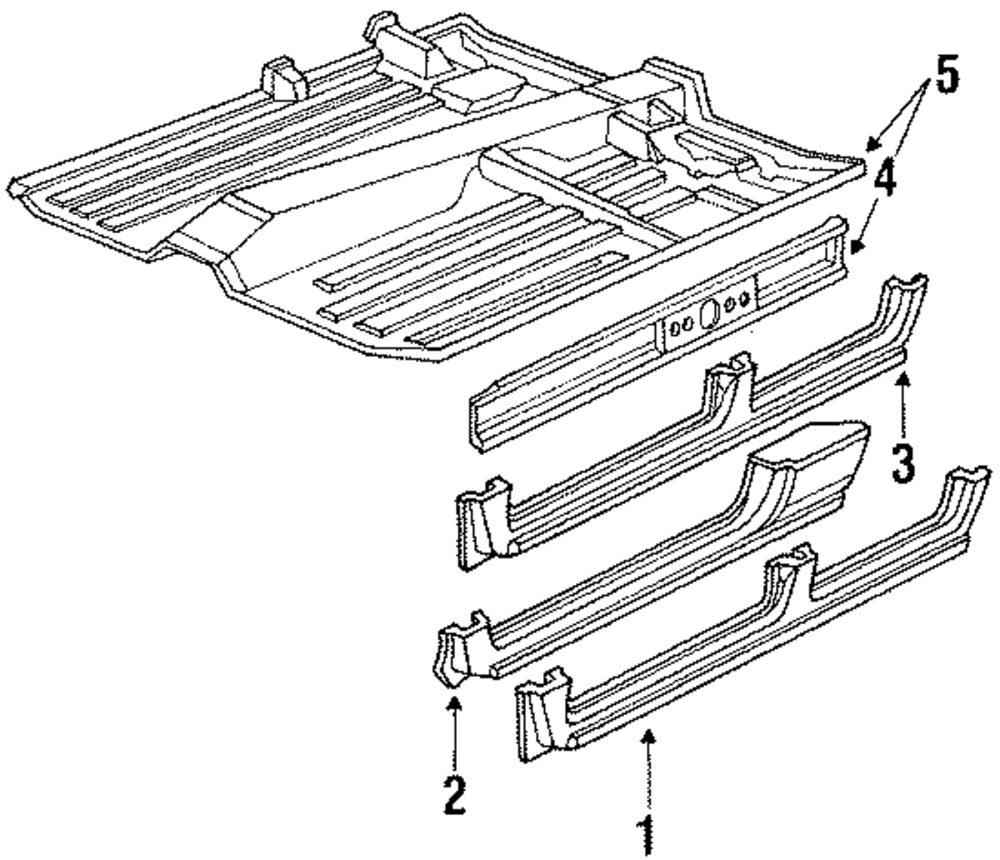 5
4
3
2
1