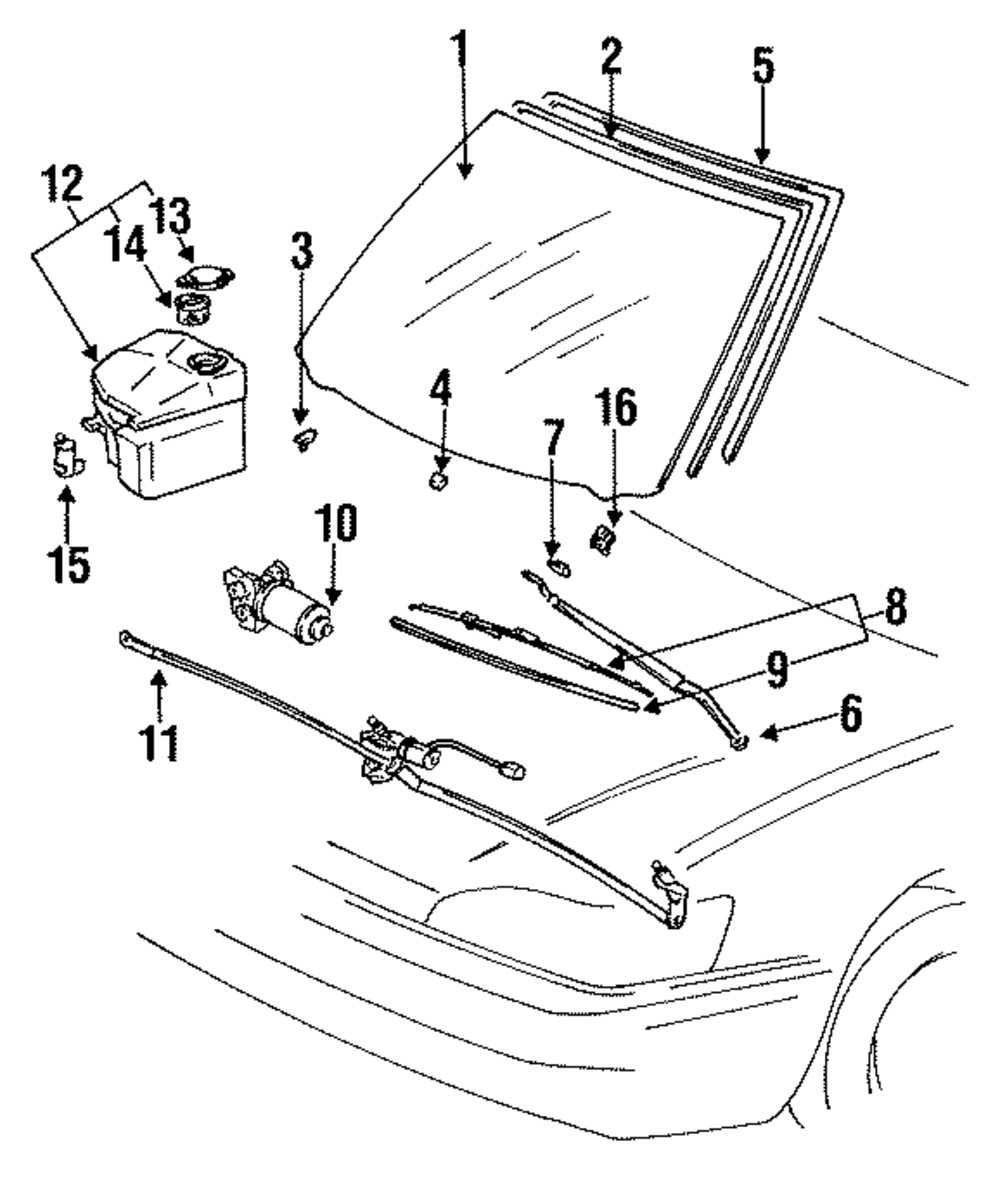 1
2
5
12
13
14
3
4
16
7
15
10
8
9
6
11