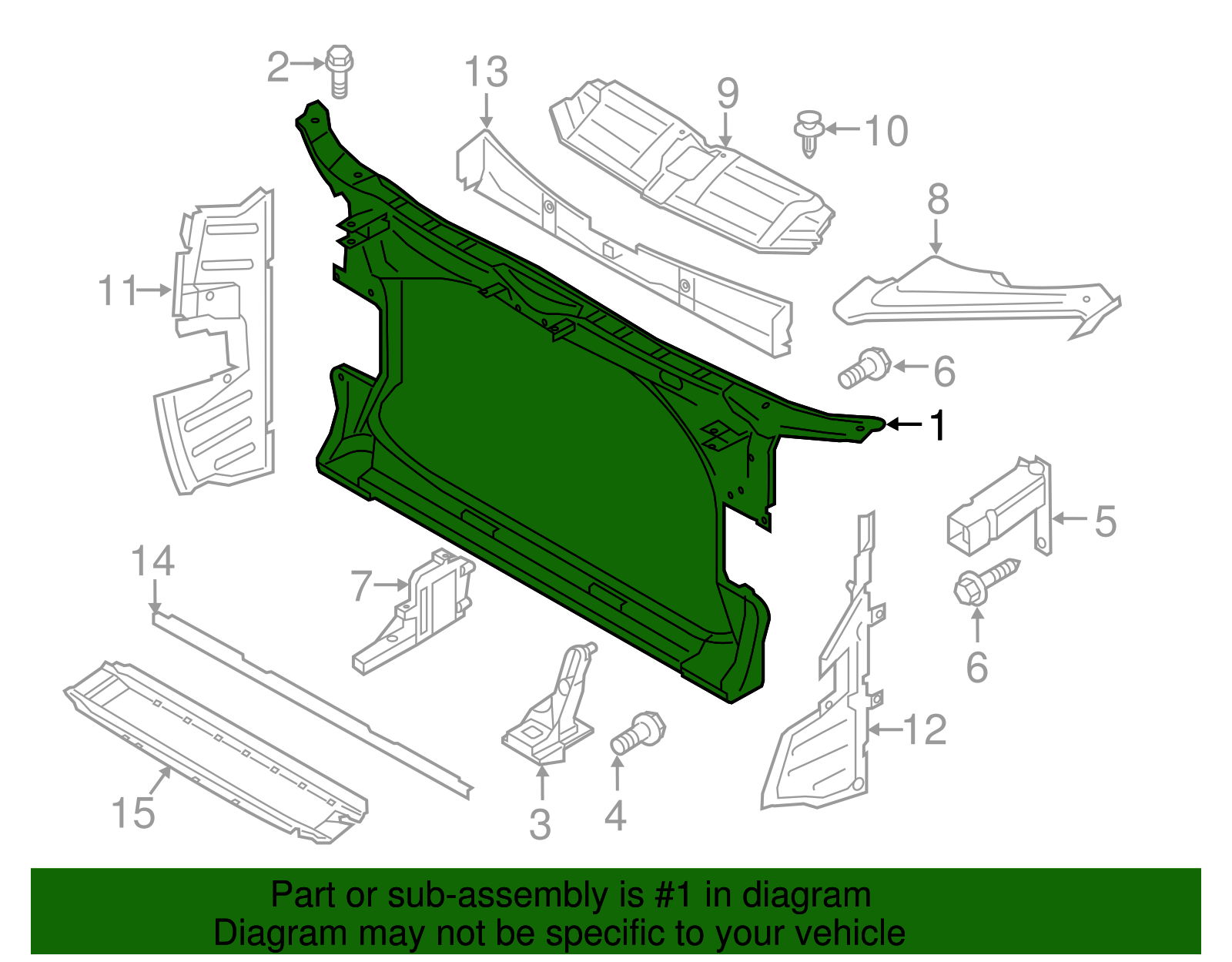 2
13
9
10
8
11
6
1
5
14
7
6
12
15
3
4

Part or sub-assembly is #1 in diagram
Diagram may not be specific to your vehicle