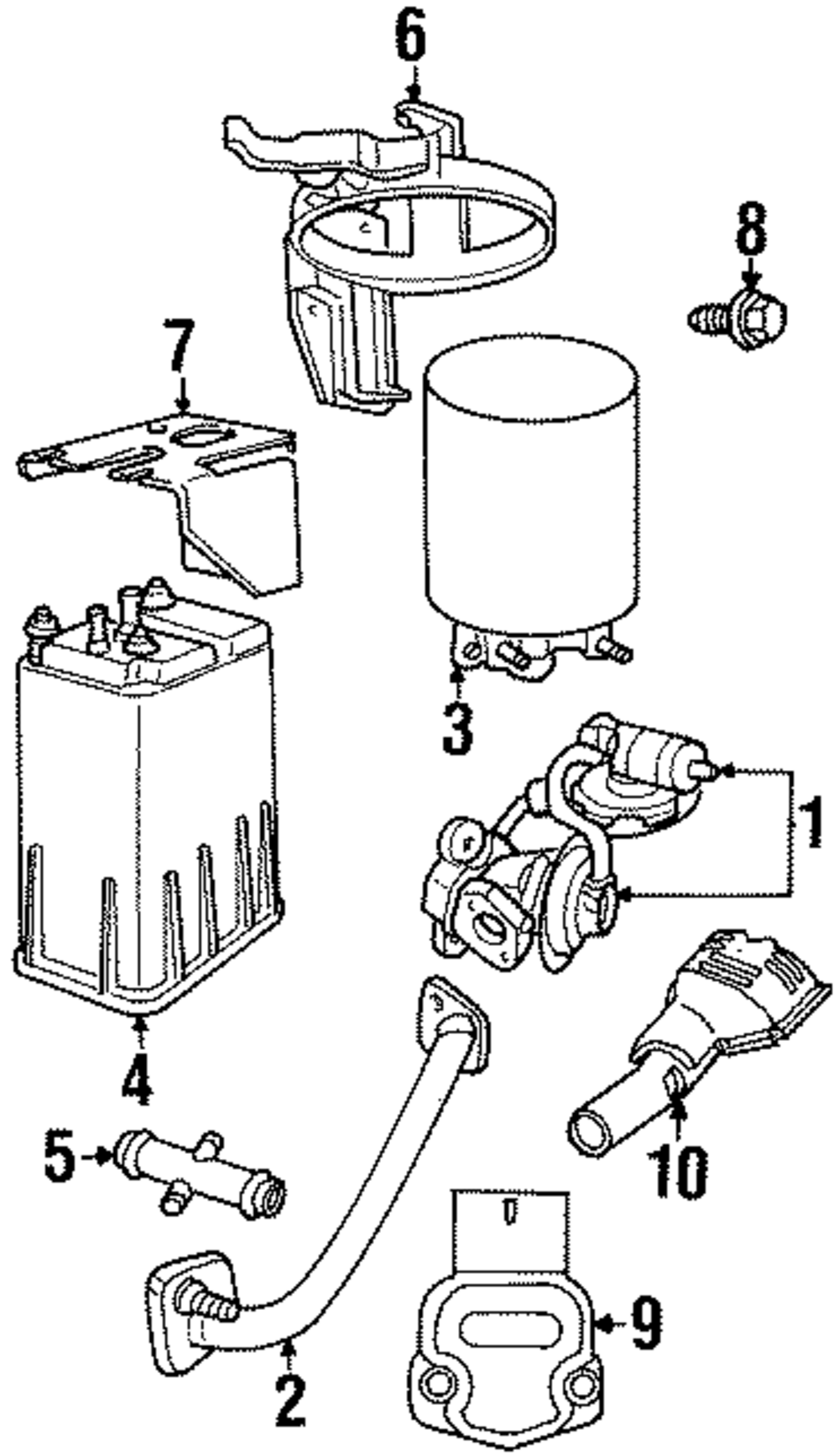 6
8
7
3
1
4
10
5
9
2