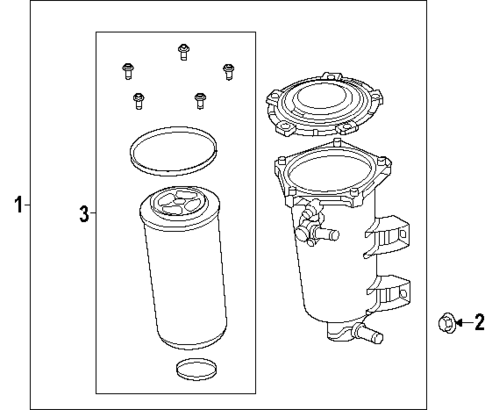 1
3
2