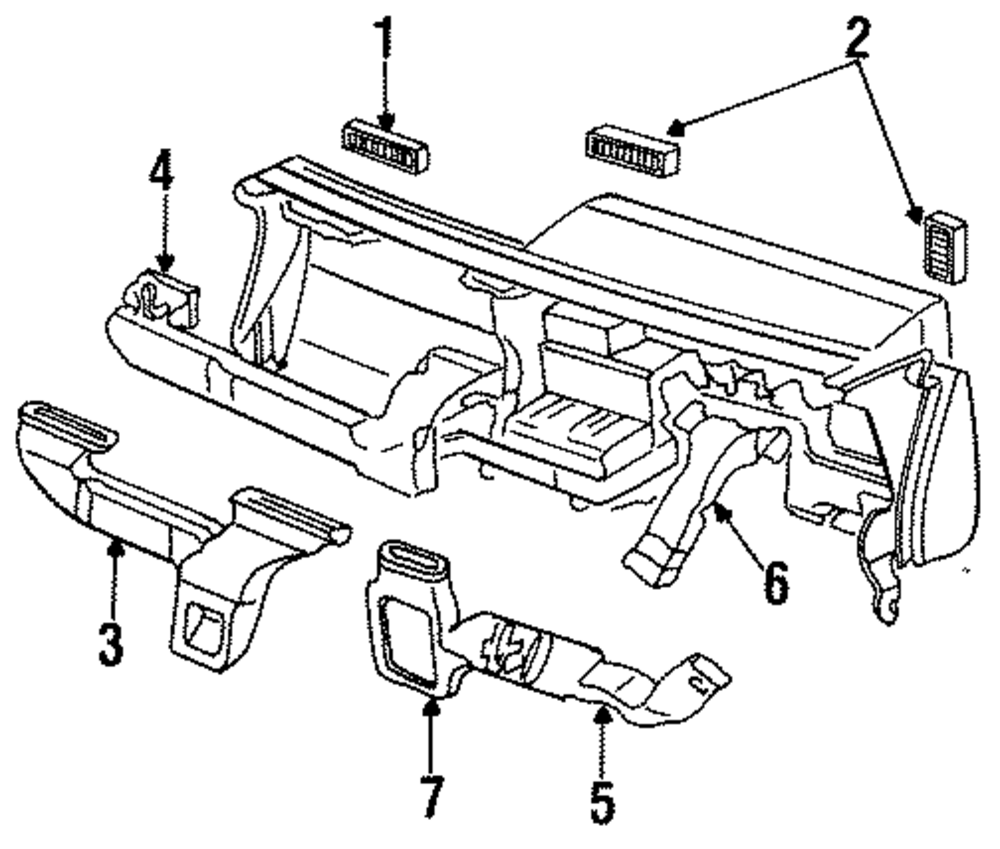 1
2
4
3
6
7
5