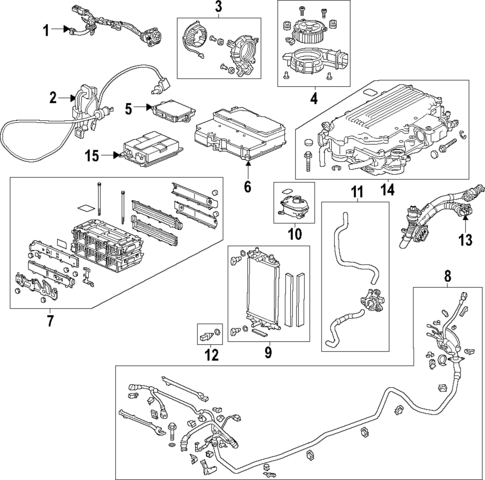 1
3
4
2
5
15
6
14
7
10
11
13
8
12
9