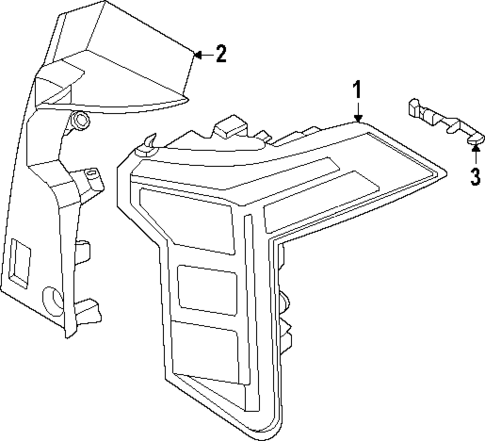 2
1
3