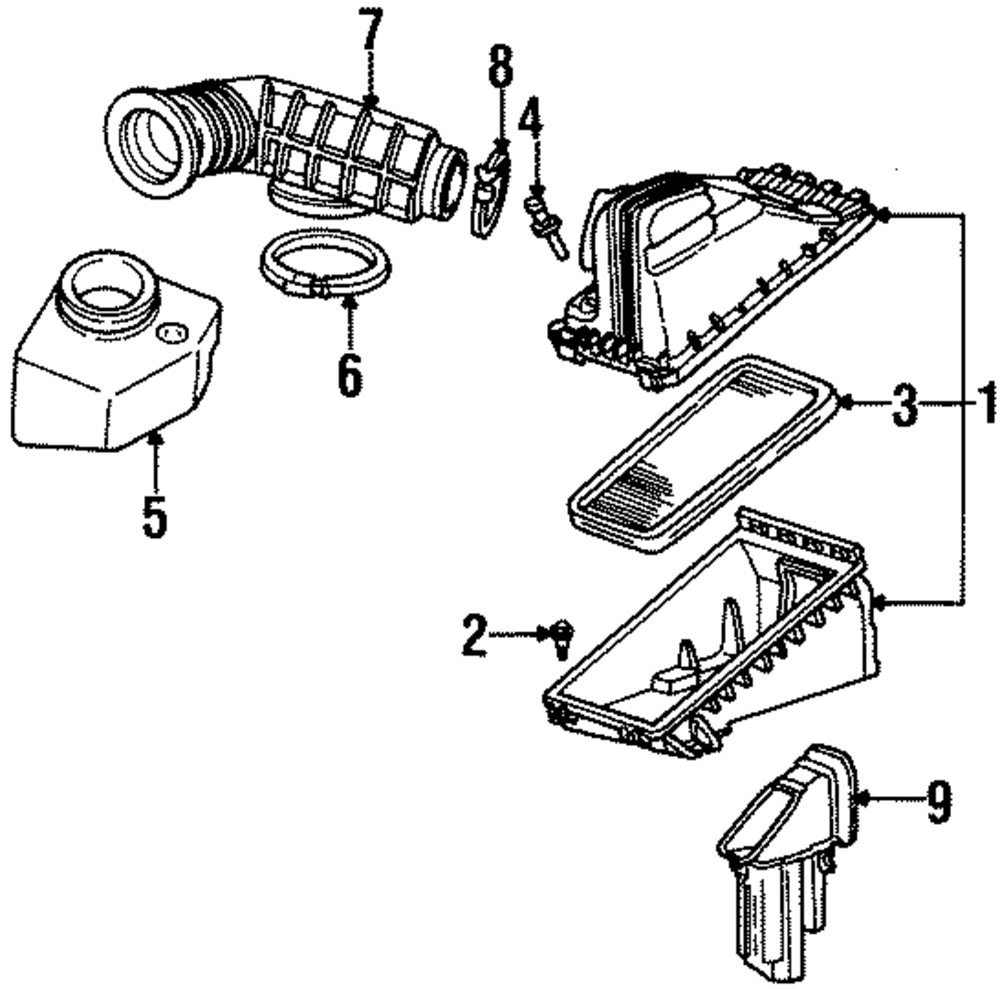 7
8
4
6
5
3
1
2
9