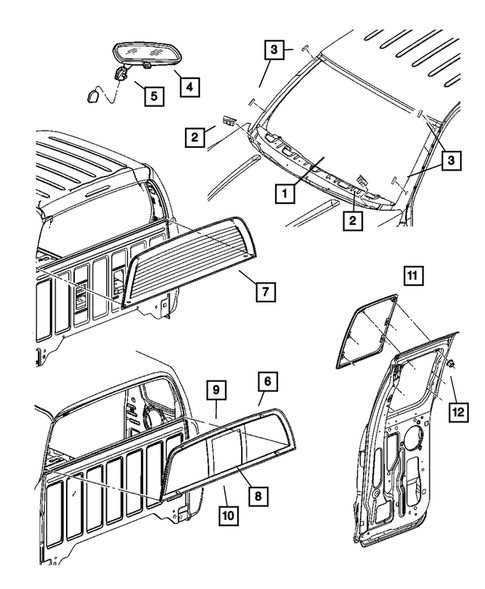 3
4
5
2
3
1
2
7
11
9
6
12
8
10