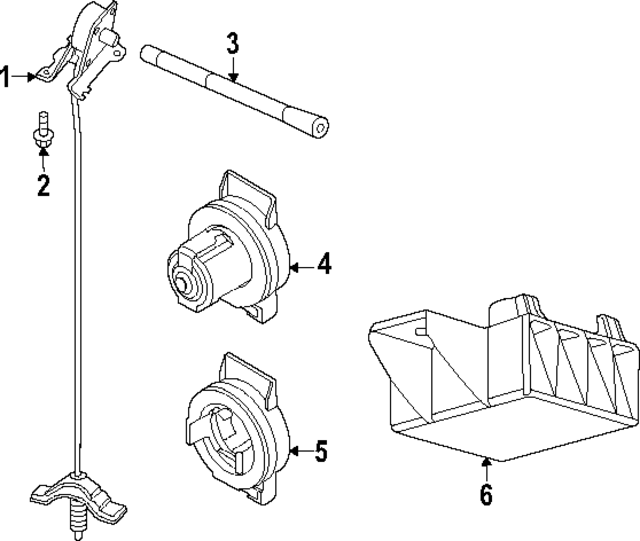 1
2
3
4
5
6