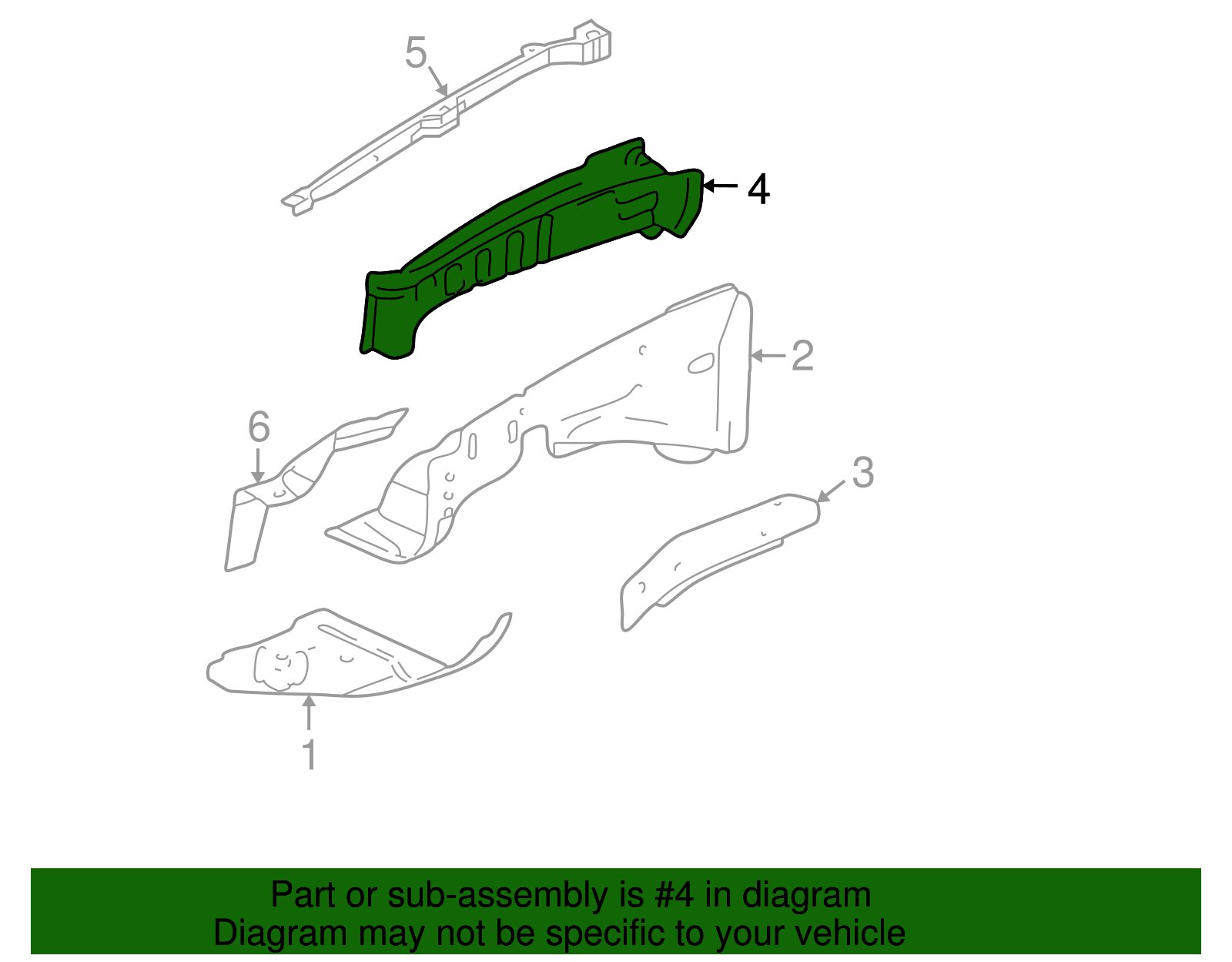 5
4
2
6
3
1

Part or sub-assembly is #4 in diagram
Diagram may not be specific to your vehicle