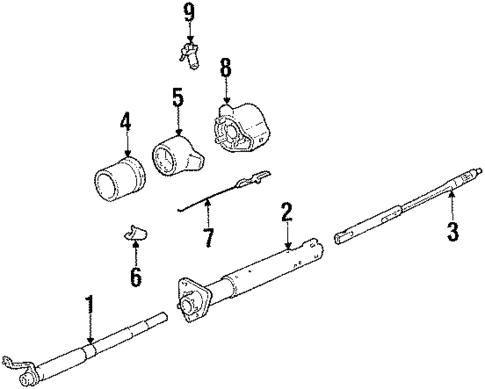 9
8
5
4
7
2
3
6
1