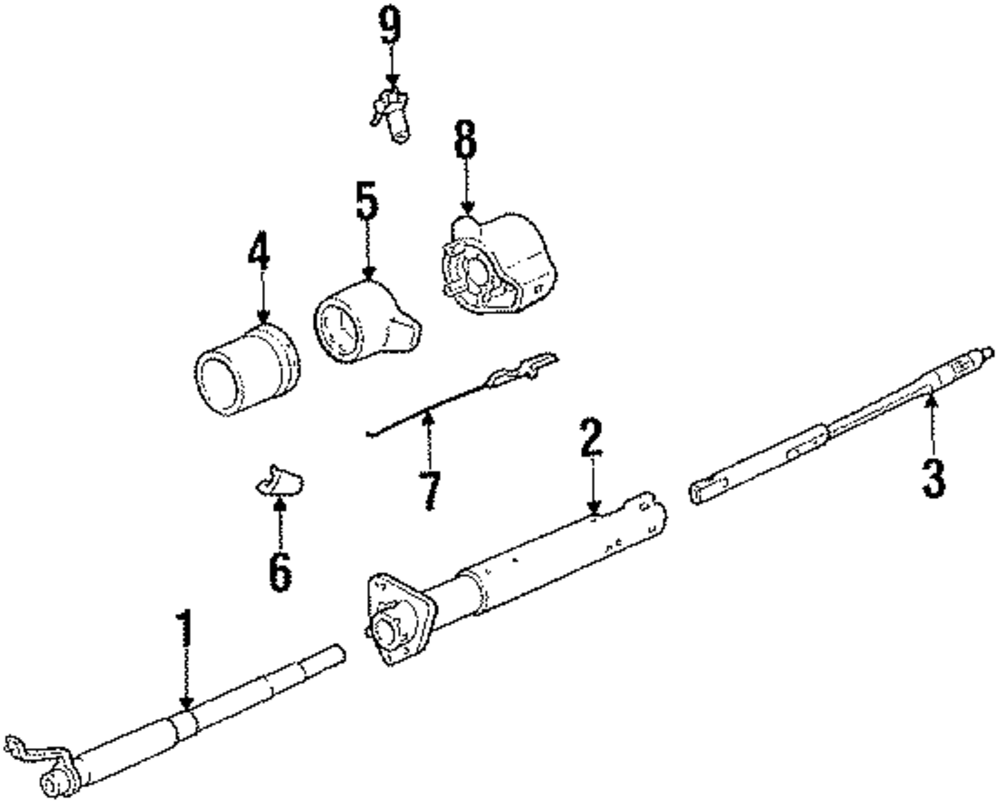 9
8
5
4
7
2
3
6
1