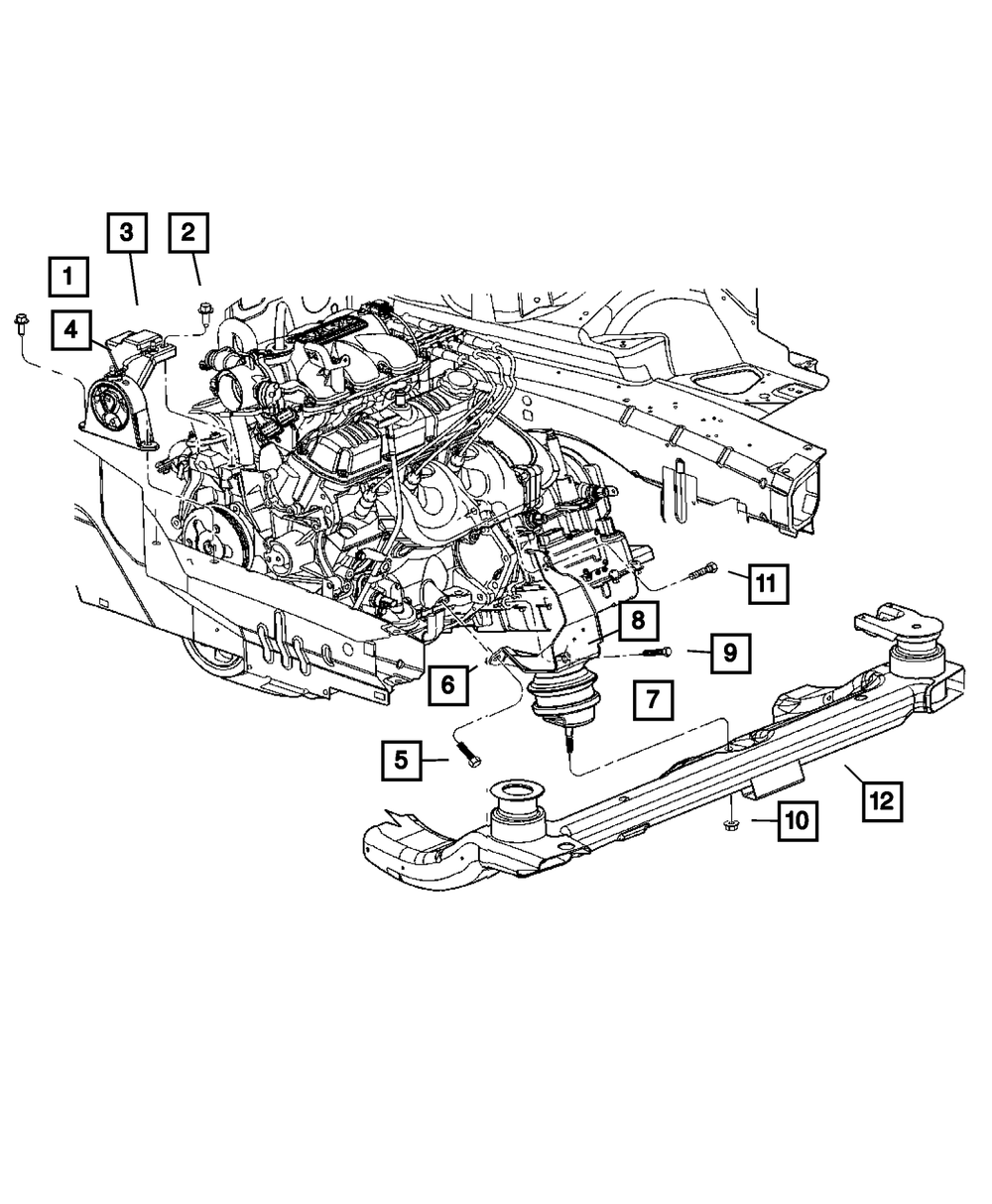 3
2
1
4
11
8
9
6
7
5
12
10