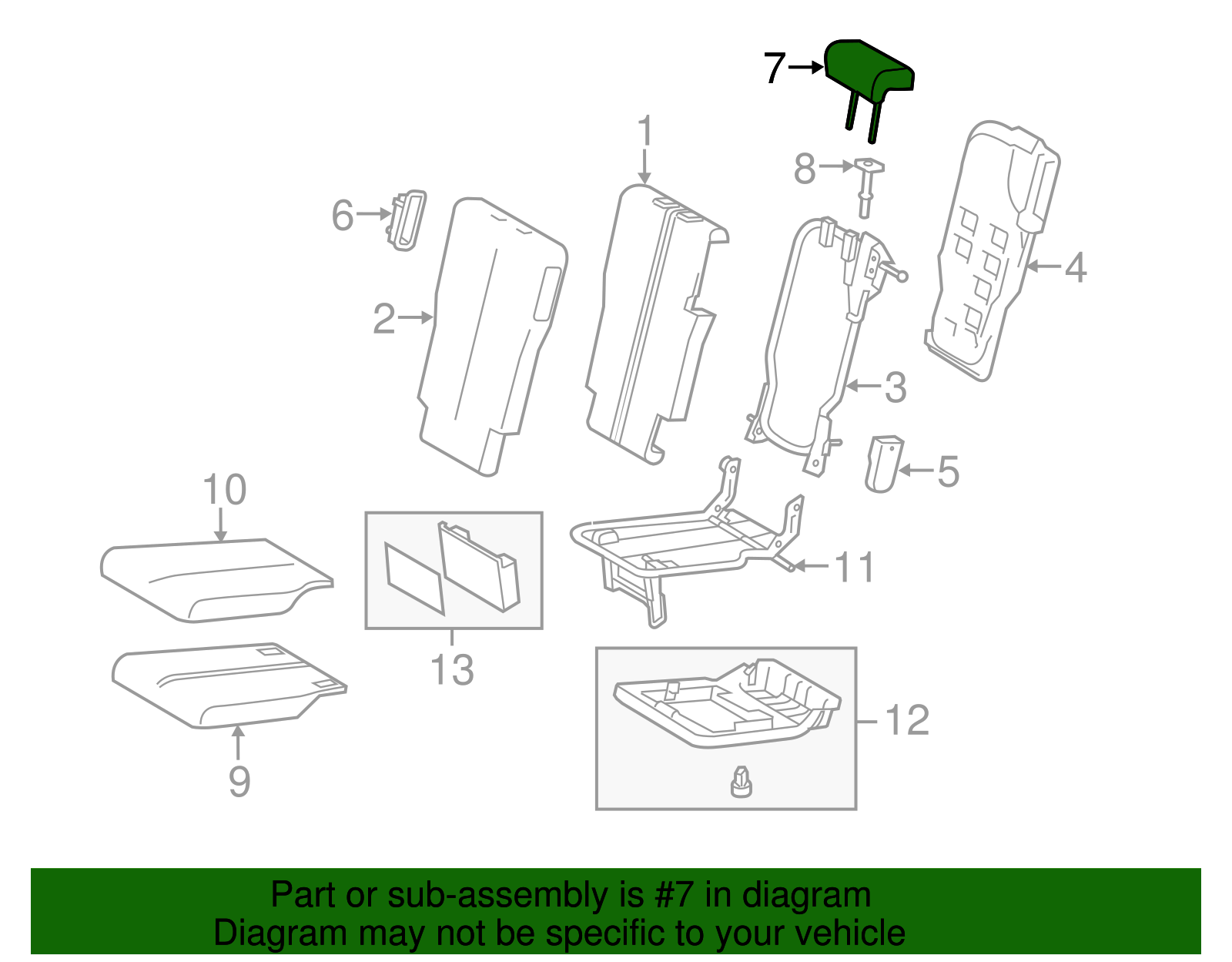 7
1
8
6
2
4
3
5
10
11
13
12
9

Part or sub-assembly is #7 in diagram
Diagram may not be specific to your vehicle