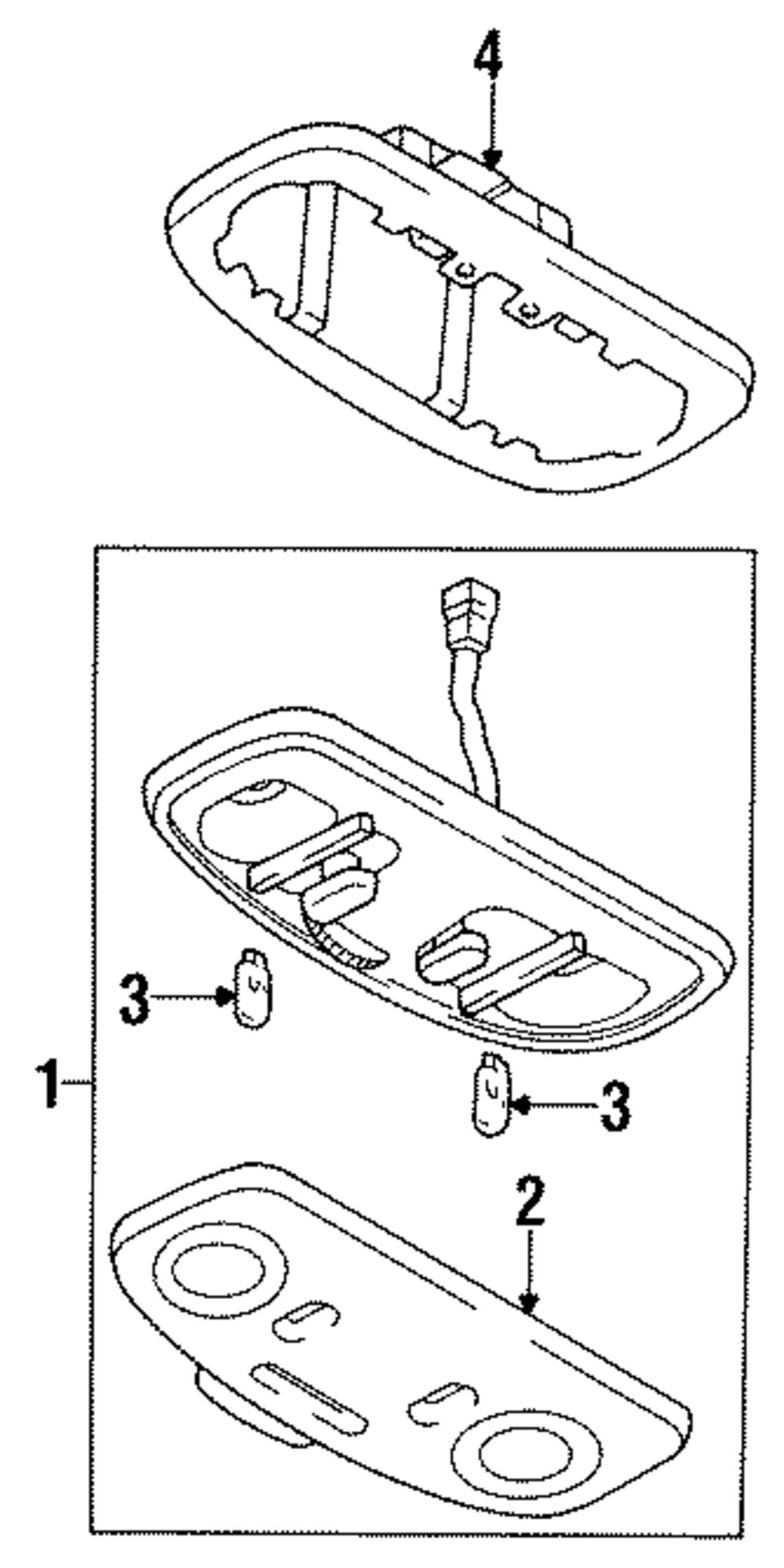 4
3
1
3
2