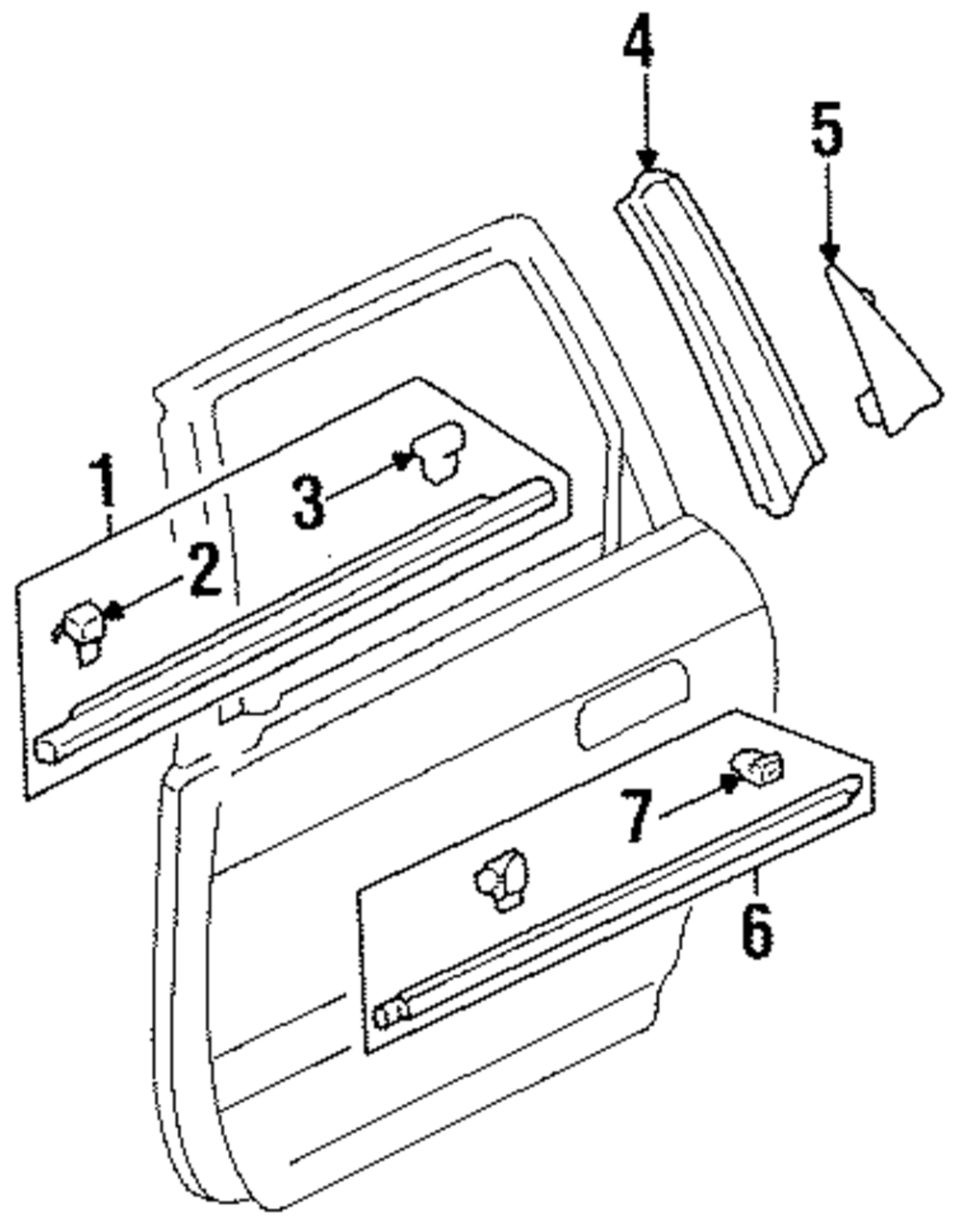 4
5
1
3
2
7
6