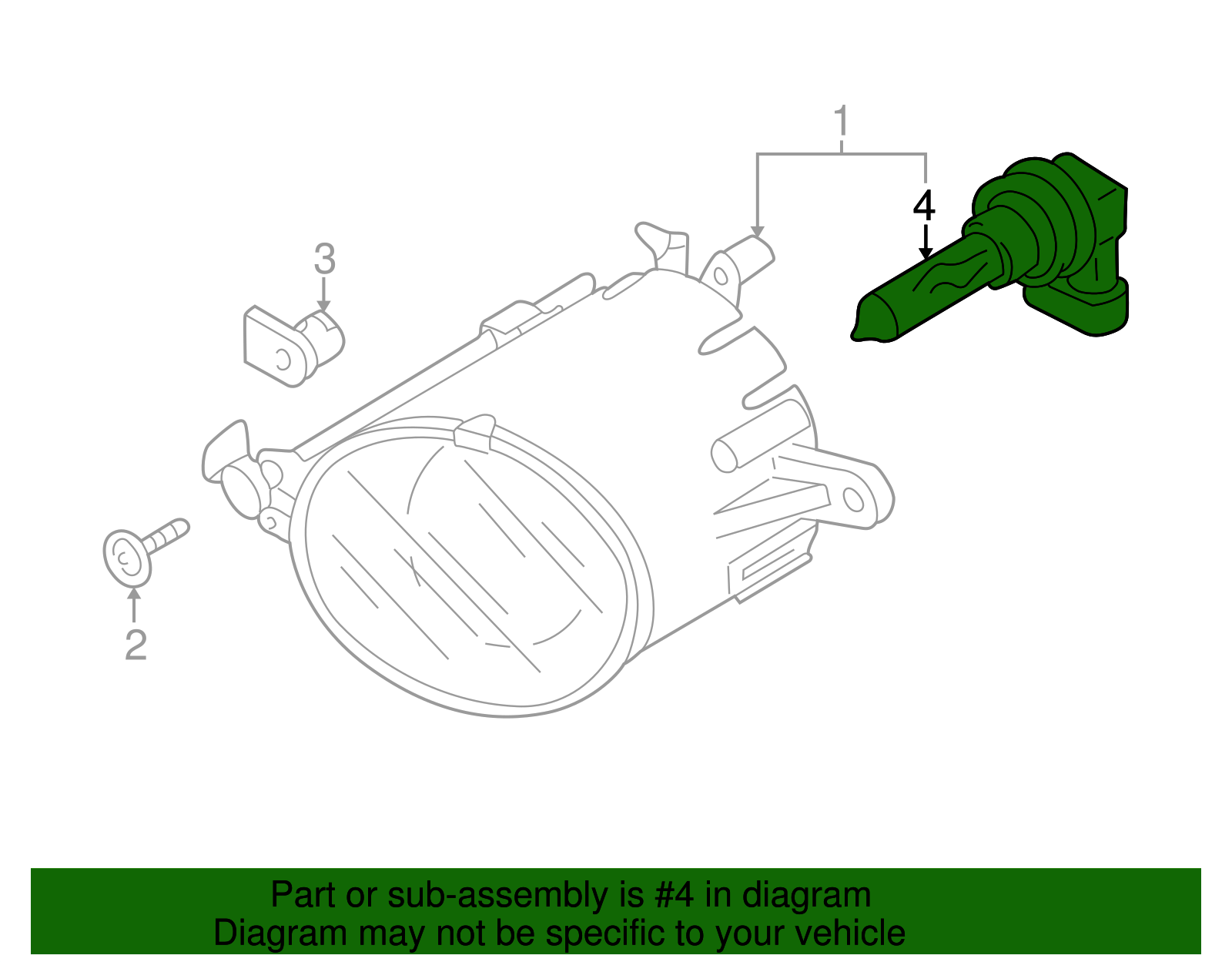 1

4

3

2

Part or sub-assembly is #4 in diagram
Diagram may not be specific to your vehicle