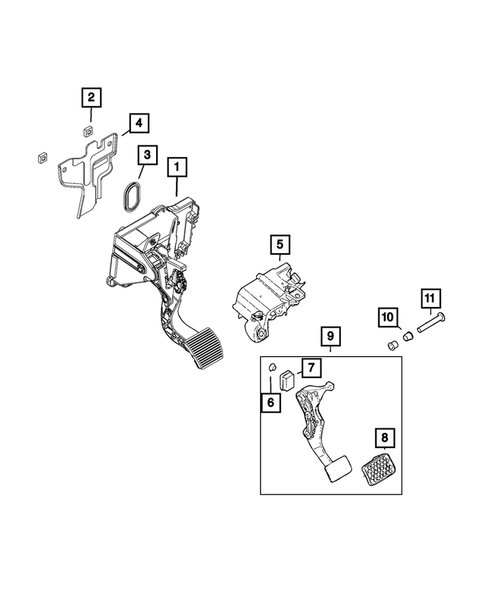 2
4
3
1
5
11
10
9
7
6
8