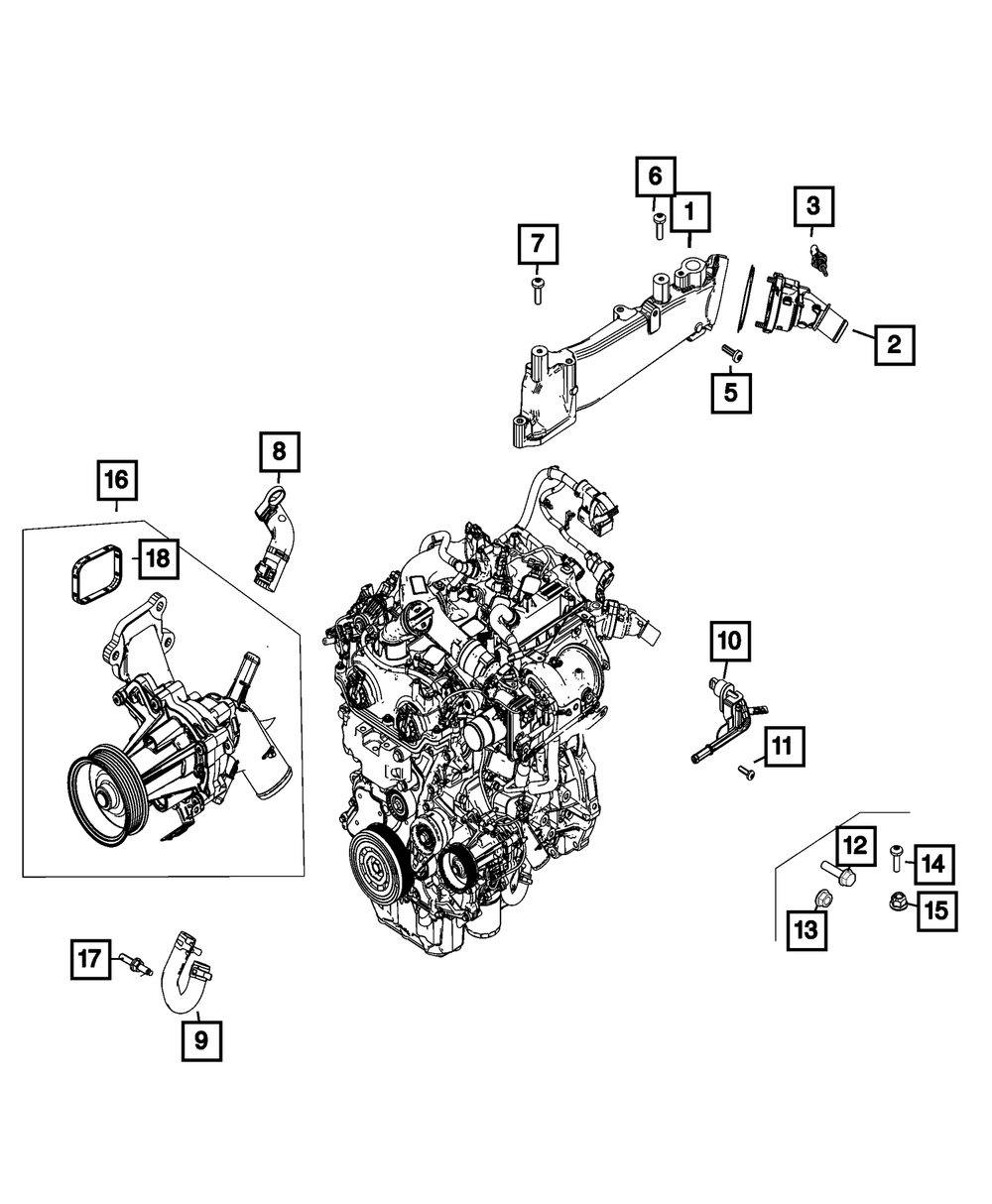 6
1
3
7
2
5
8
16
18
10
11
12
14
13
15
17
9