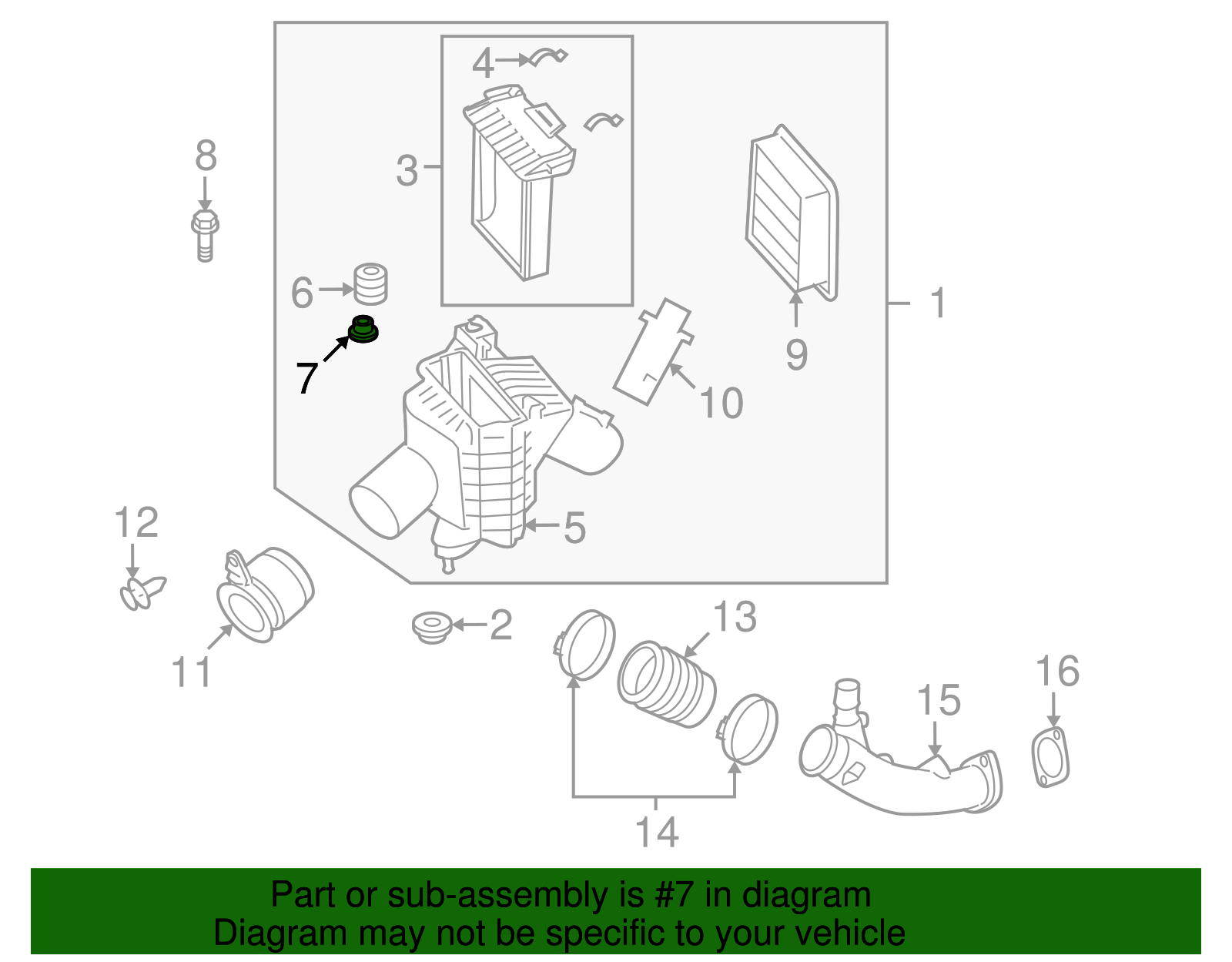 4
3
8
6
7
1
9
10
5
12
11
2
13
14
15
16

Part or sub-assembly is #7 in diagram
Diagram may not be specific to your vehicle