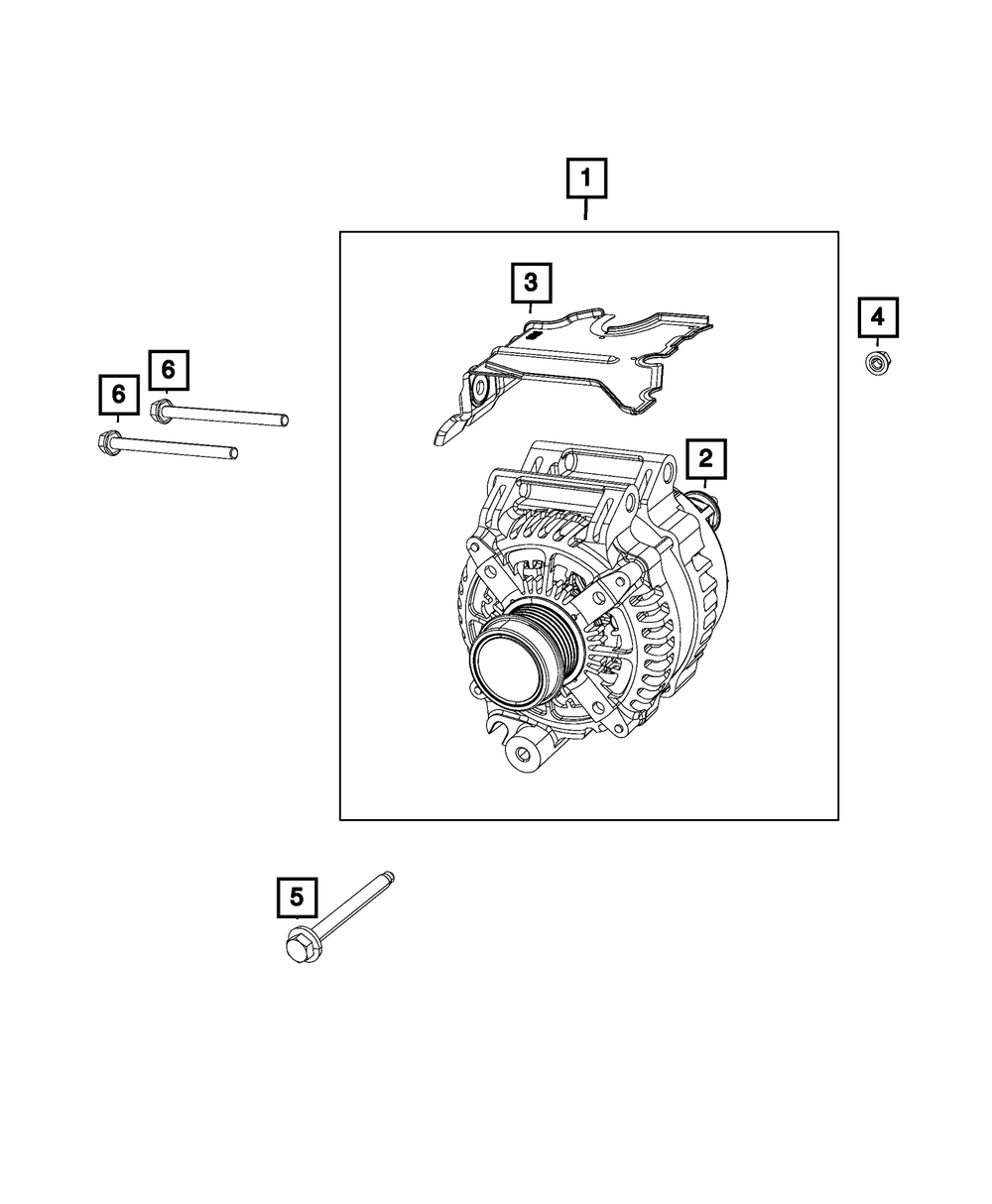 1
3
4
6
6
2
5