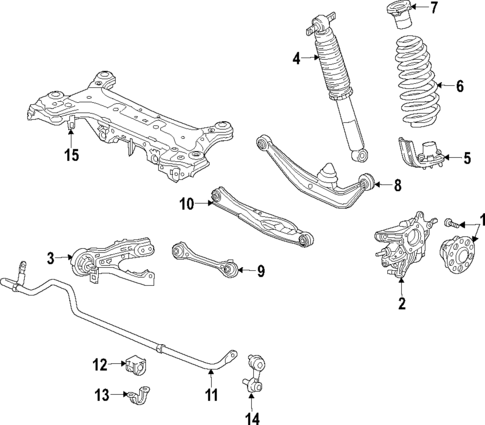 7
4
6
15
5
8
10
1
3
9
2
12
11
13
14