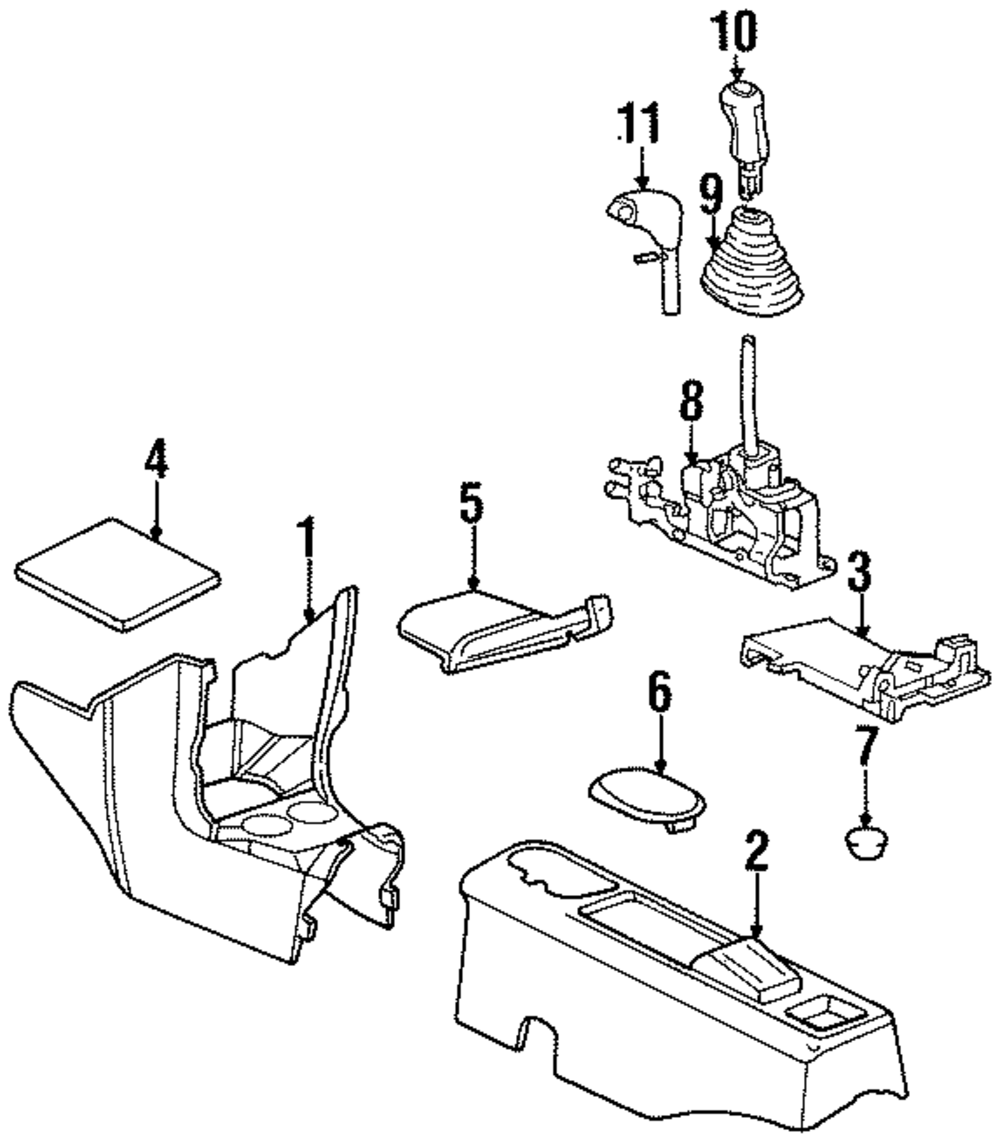 10
11
9
8
4
5
1
3
6
7
2