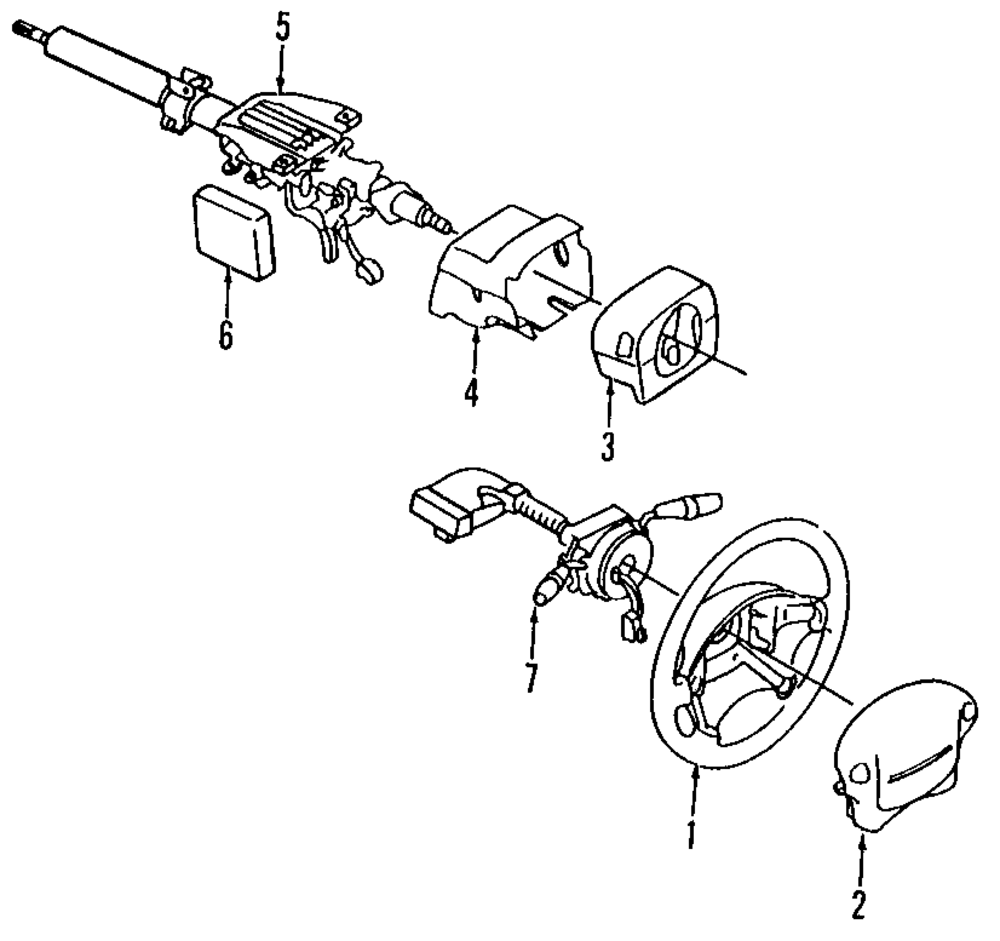 5
6
4
3
7
1
2