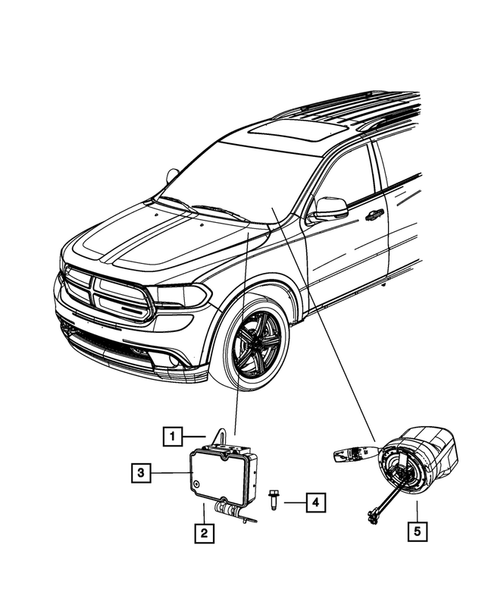 1
3
2
4
5