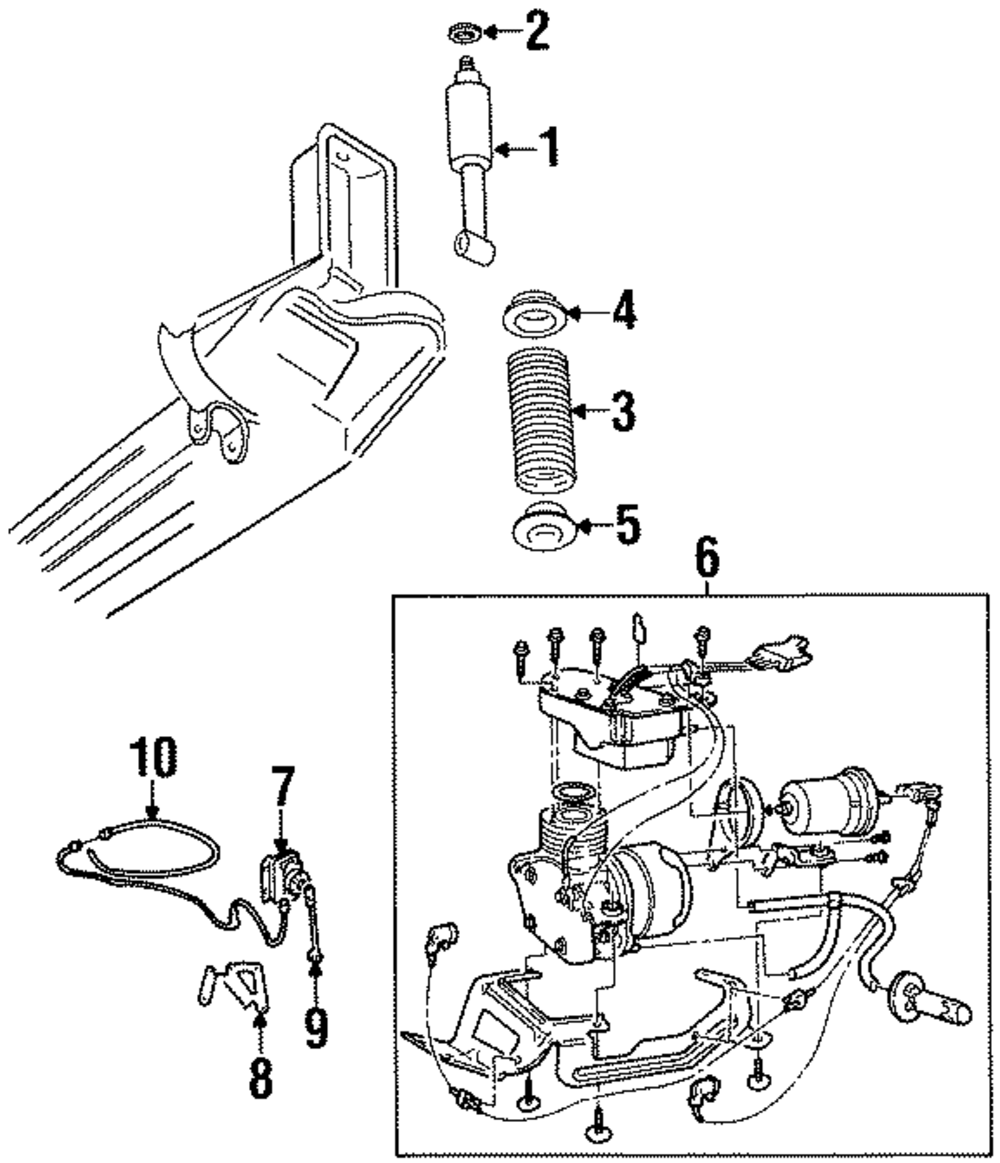 2
1
4
3
5
6
10
7
9
8