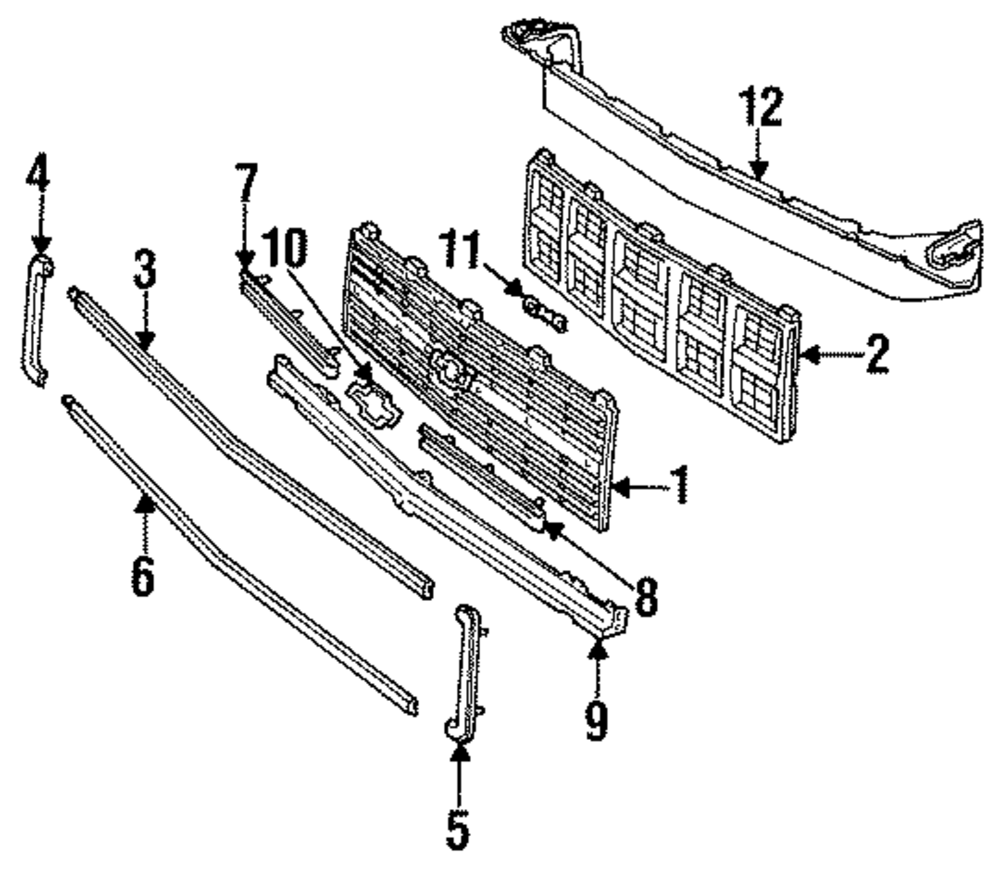 12
4
7
10
11
3
2
1
6
8
9
5