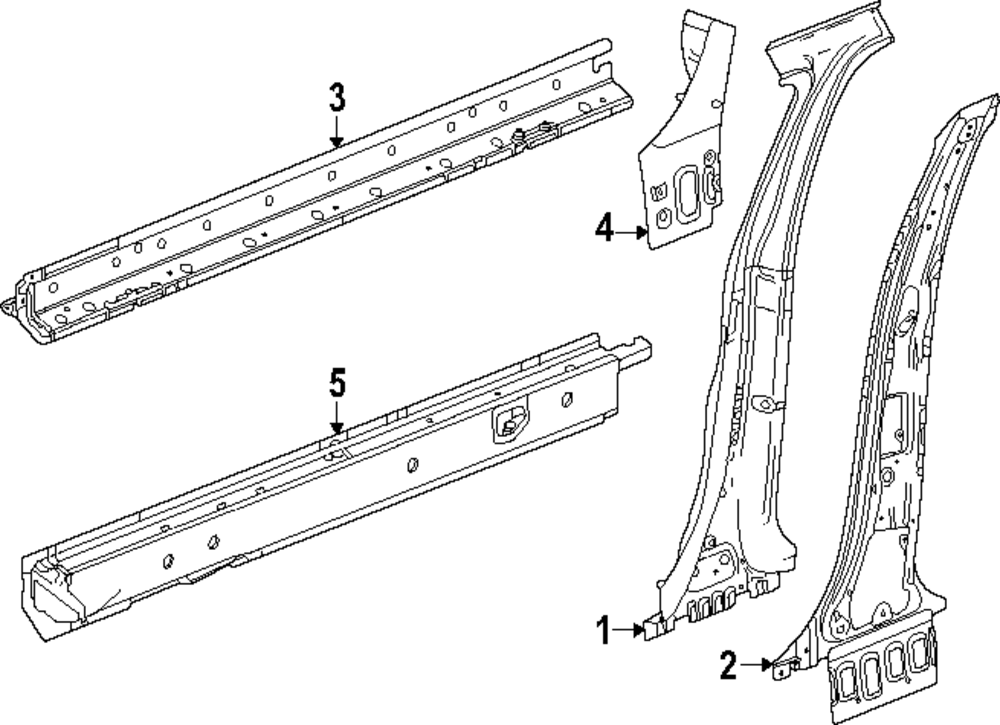 3
4
5
1
2