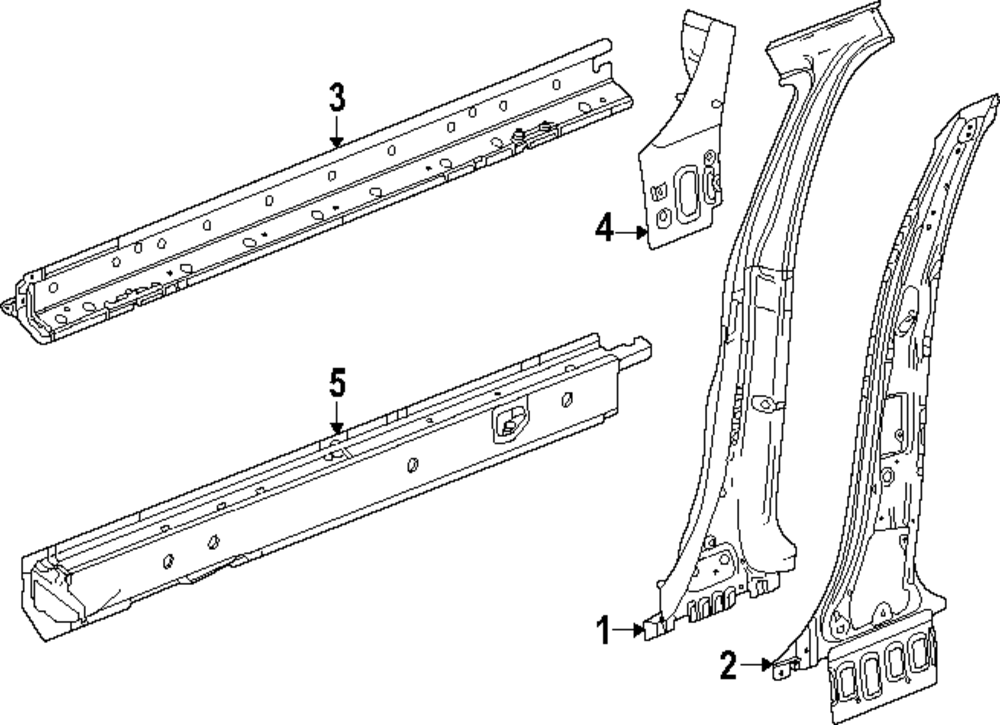 3
4
5
1
2