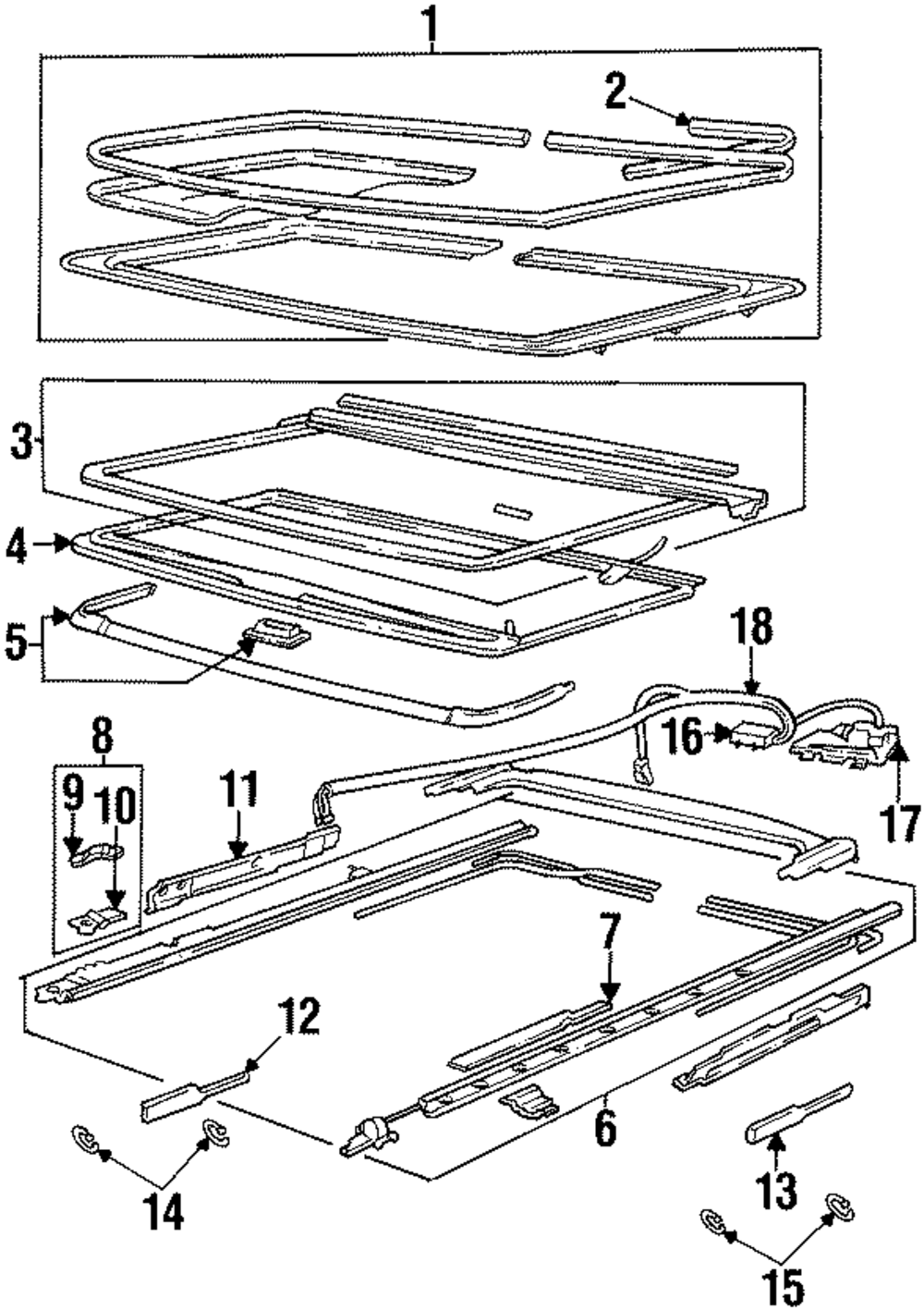 1
2
3
4
5
18
16
17
8
9
10
11
7
12
6
13
14
15