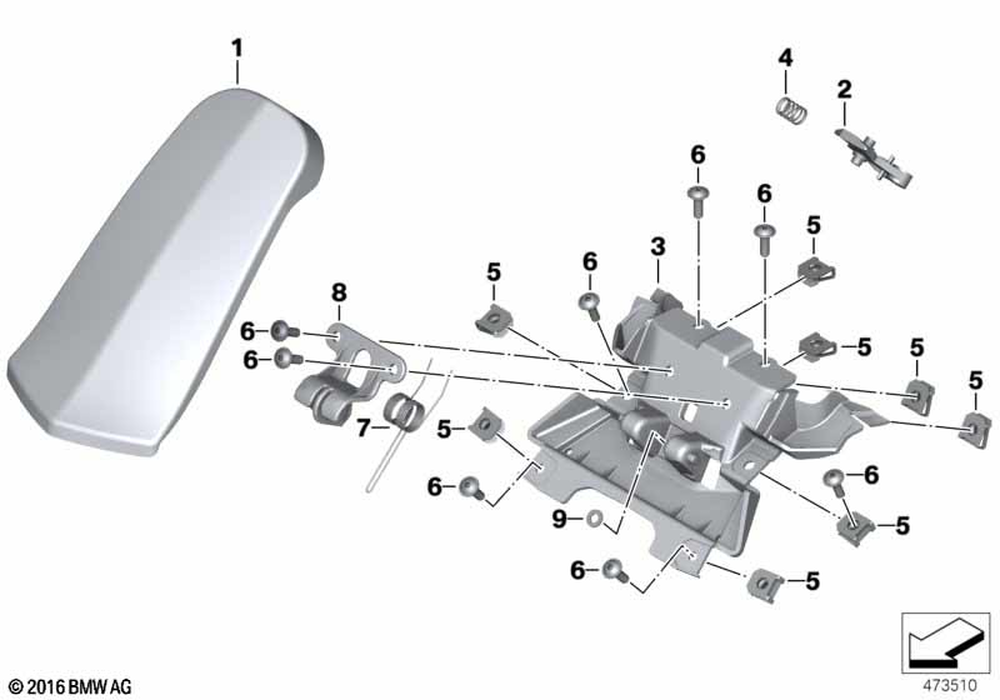 1
4
2
6
6
5
3
6
5
8
6
6
5
5
5
7
5
6
6
9
5
6
5
© 2016 BMW AG
473510