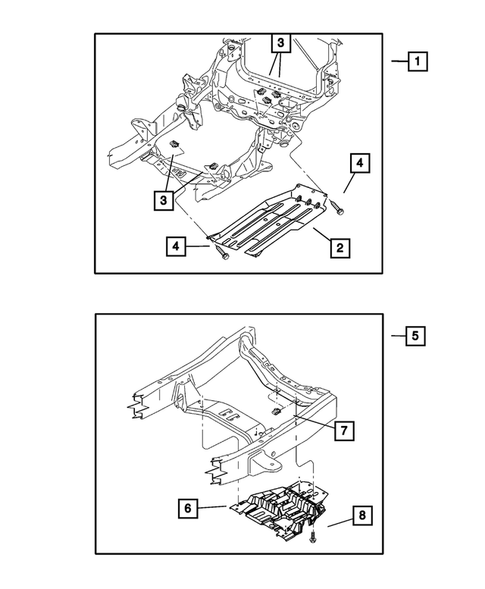 3
1
4
3
4
2
5
7
6
8