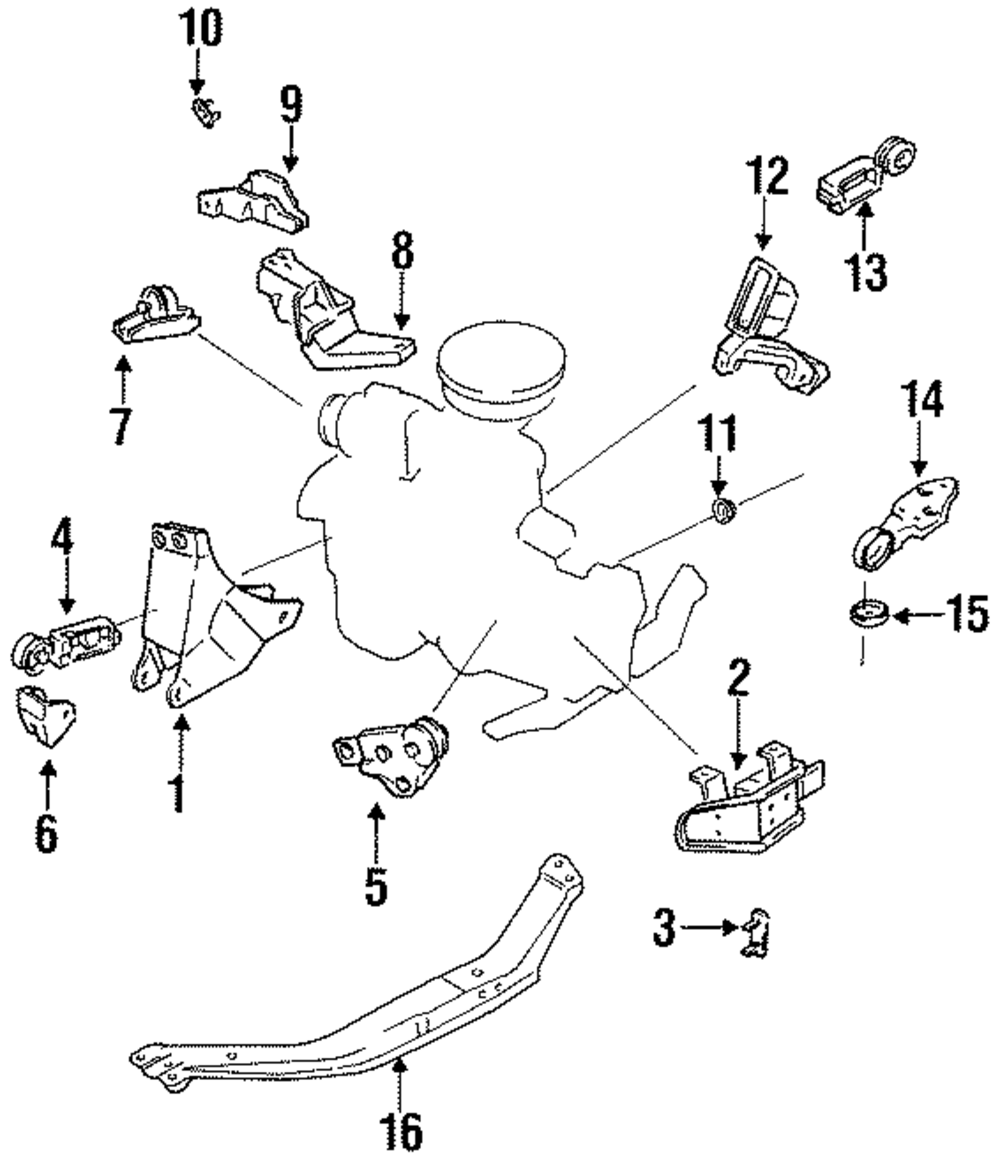 10
9
12
13
8
7
14
11
4
15
2
1
6
5
3
16